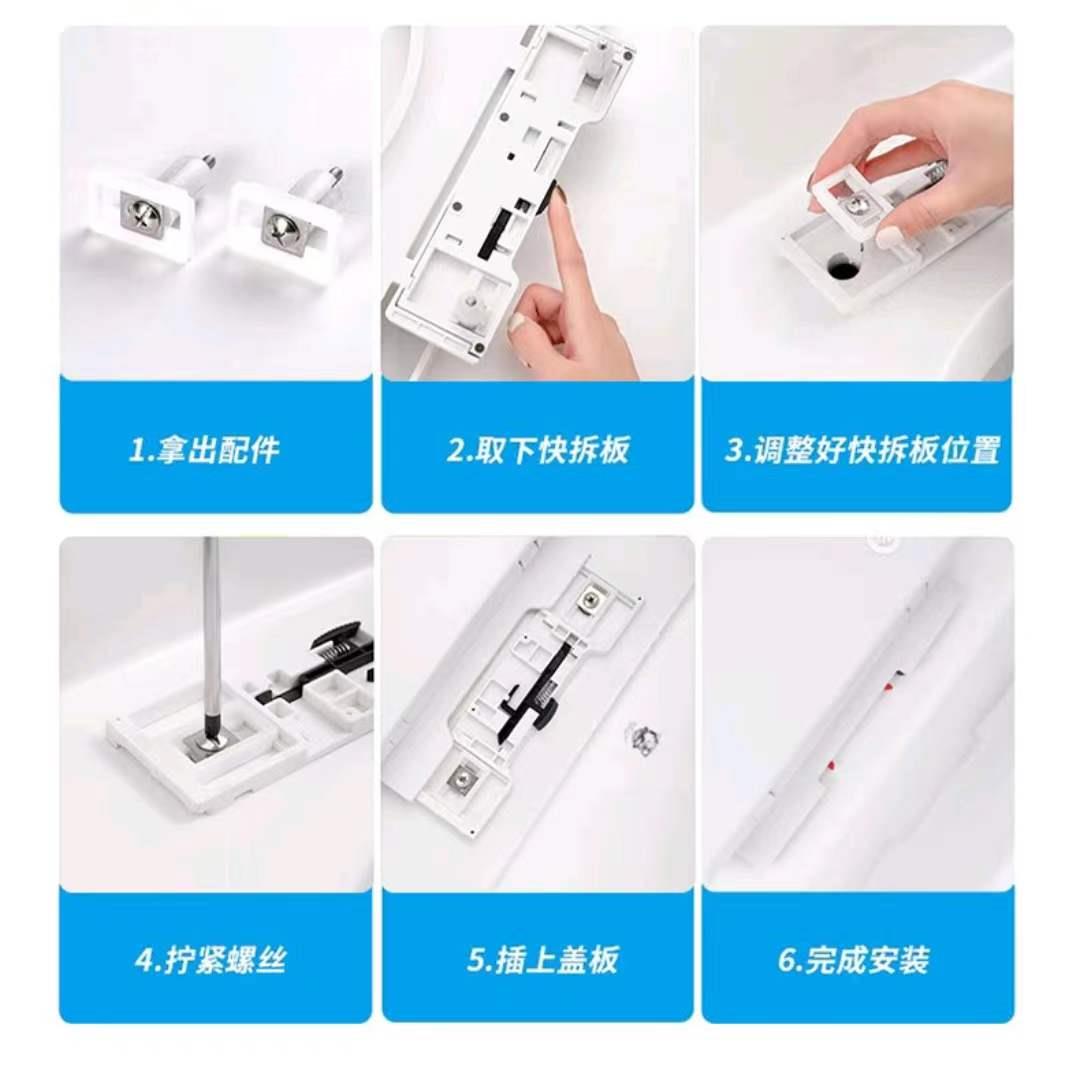 1.拿出配件

2.取下快拆板

3.调整好快拆板位置

4.拧紧螺丝

5.插上盖板

6.完成安装