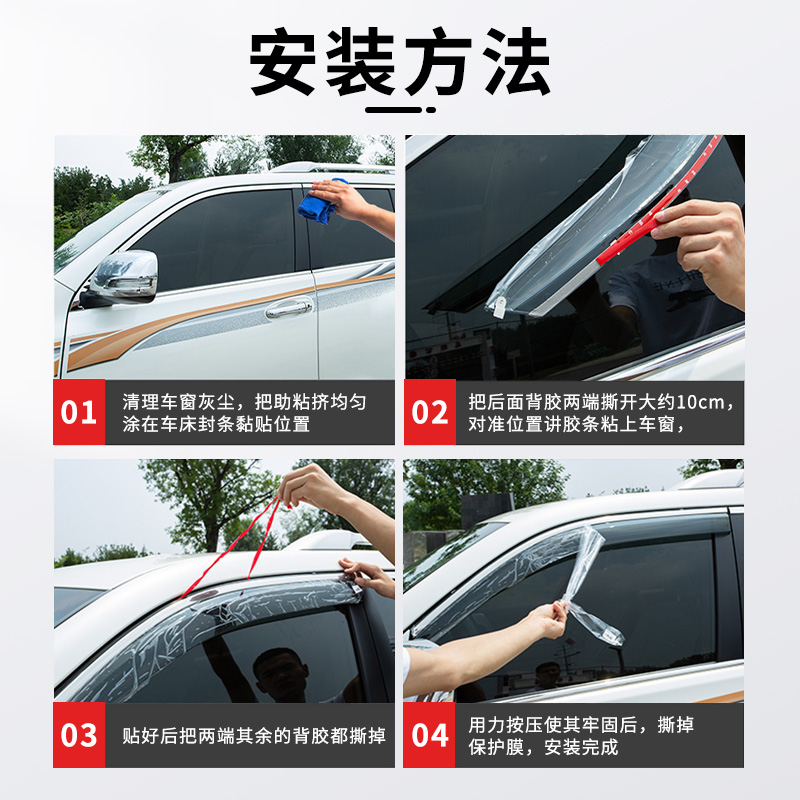 安装方法

01 清理车窗灰尘，把助粘挤均匀涂在车床封条黏贴位置

02 把后面背胶两端撕开大约10cm，对准位置讲胶条粘上车窗，

03 贴好后把两端其余的背胶都撕掉

04 用力按压使其牢固后，撕掉保护膜，安装完成