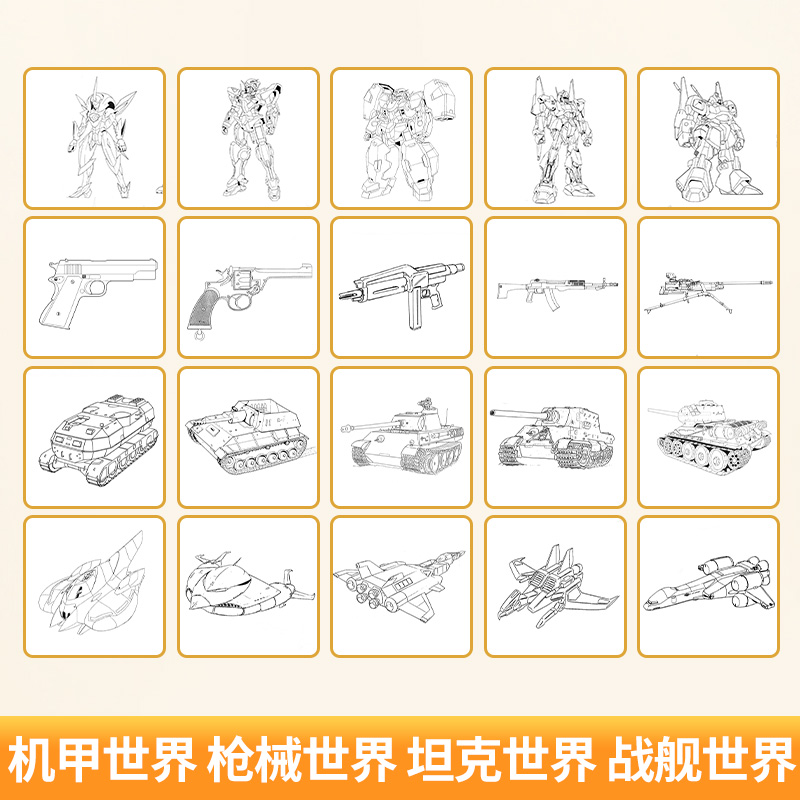 机甲世界 枪械世界 坦克世界 战舰世界