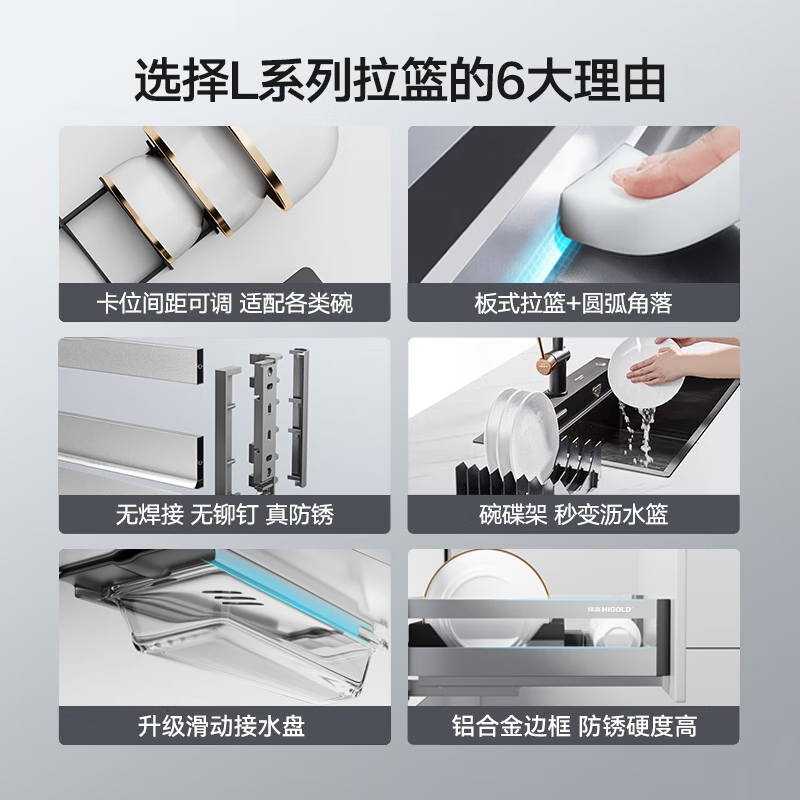 选择L系列拉篮的6大理由

卡位间距可调 适配各类碗

板式拉篮+圆弧角落

无焊接 无铆钉 真防锈

碗碟架 秒变沥水篮

升级滑动接水盘

悍高 HIGOLD

铝合金边框 防锈硬度高