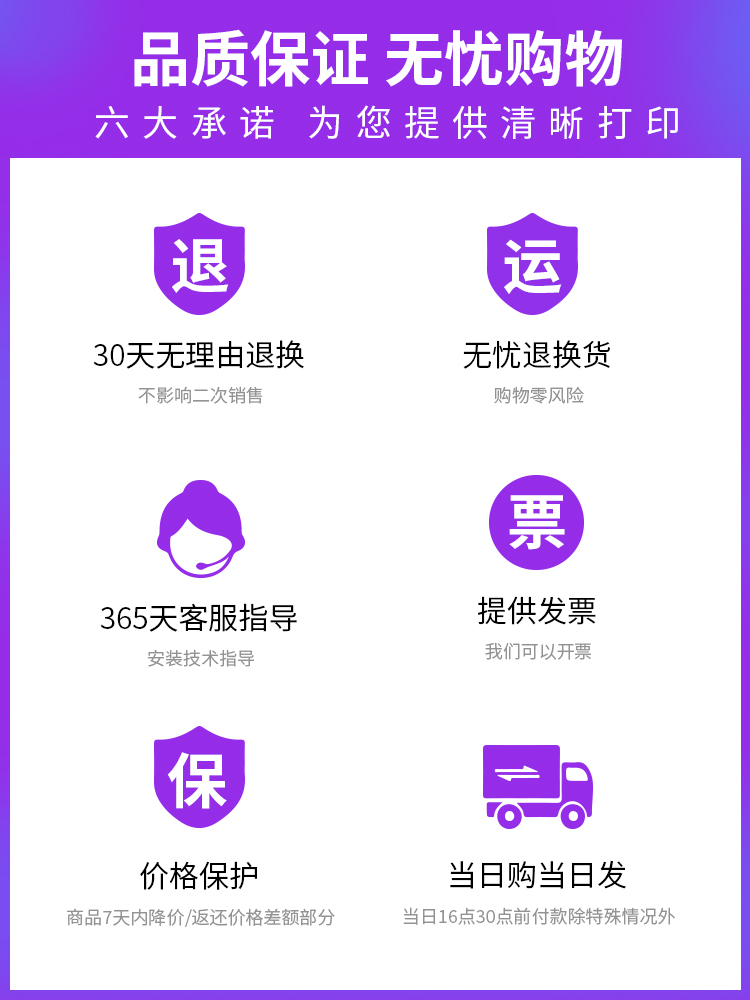 品质保证 无忧购物

六大承诺 为您提供清晰打印

退

30天无理由退换

不影响二次销售

运

无忧退换货

购物零风险

365天客服指导

安装技术指导

票

提供发票

我们可以开票

保

价格保护

商品7天内降价/返还价格差额部分

当日购当日发

当日16点30点前付款除特殊情况外