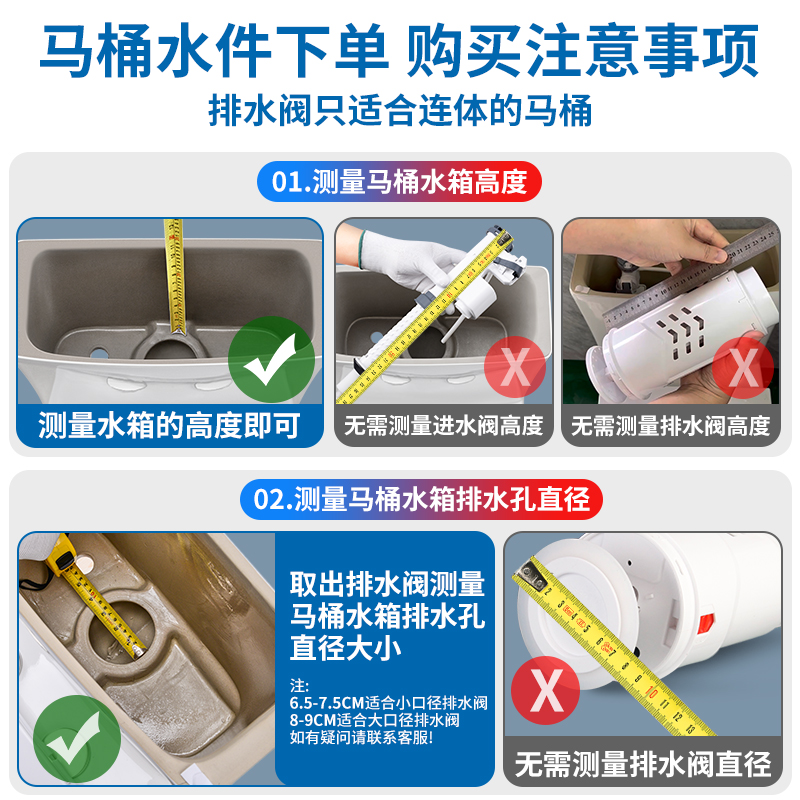 马桶水件下单 购买注意事项

排水阀只适合连体的马桶

01.测量马桶水箱高度

测量水箱的高度即可

无需测量进水阀高度

无需测量排水阀高度

02.测量马桶水箱排水孔直径

取出排水阀测量马桶水箱排水孔直径大小

注:
6.5-7.5CM适合小口径排水阀
8-9CM适合大口径排水阀
如有疑问请联系客服!

无需测量排水阀直径