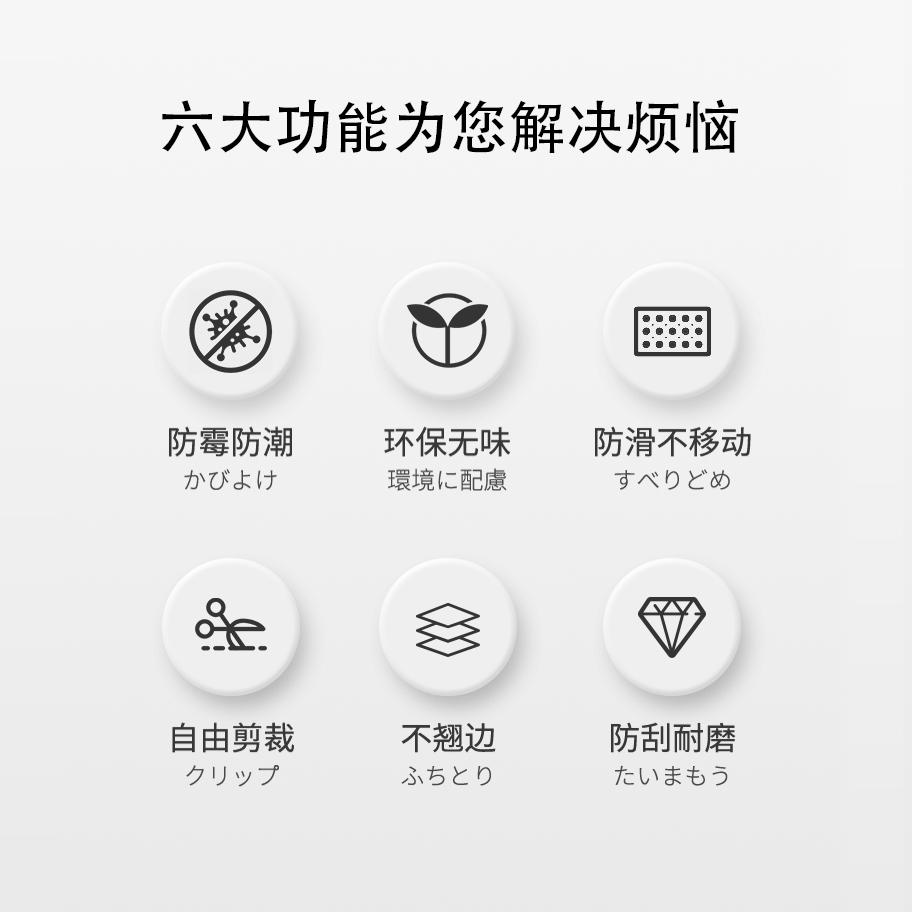 六大功能为您解决烦恼

防霉防潮
かびよけ

环保无味
環境に配慮

防滑不移动
すべりどめ

自由剪裁
クリップ

不翘边
ふちとり

防刮耐磨
たいまもう