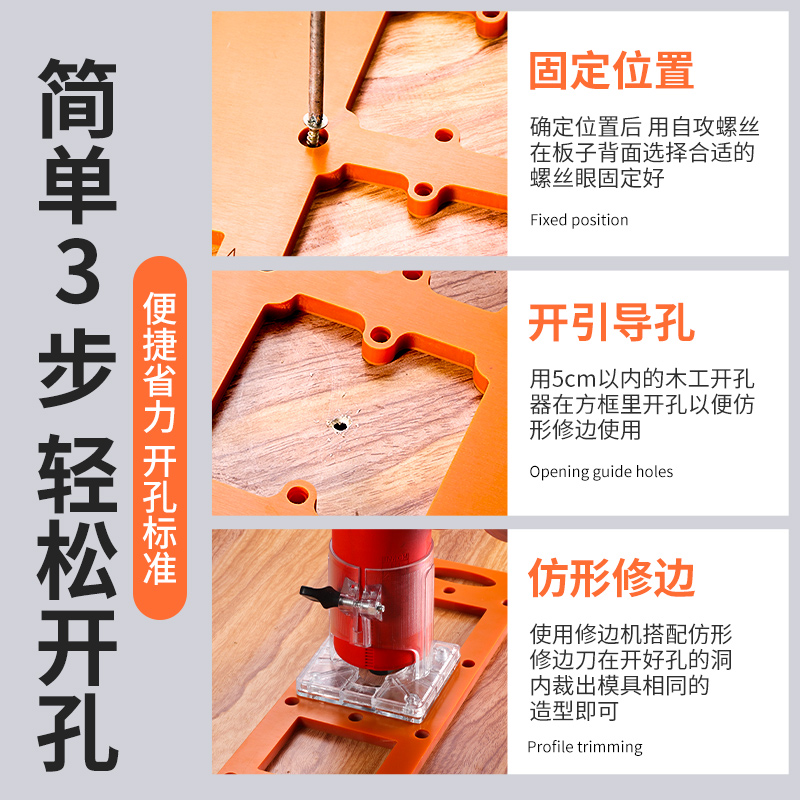 简单3步 轻松开孔

便捷省力 开孔标准

固定位置

确定位置后 用自攻螺丝在板子背面选择合适的螺丝眼固定好

Fixed position

开引导孔

用5cm以内的木工开孔器在方框里开孔以便仿形修边使用

Opening guide holes

仿形修边

使用修边机搭配仿形修边刀在开好孔的洞内裁出模具相同的造型即可

Profile trimming