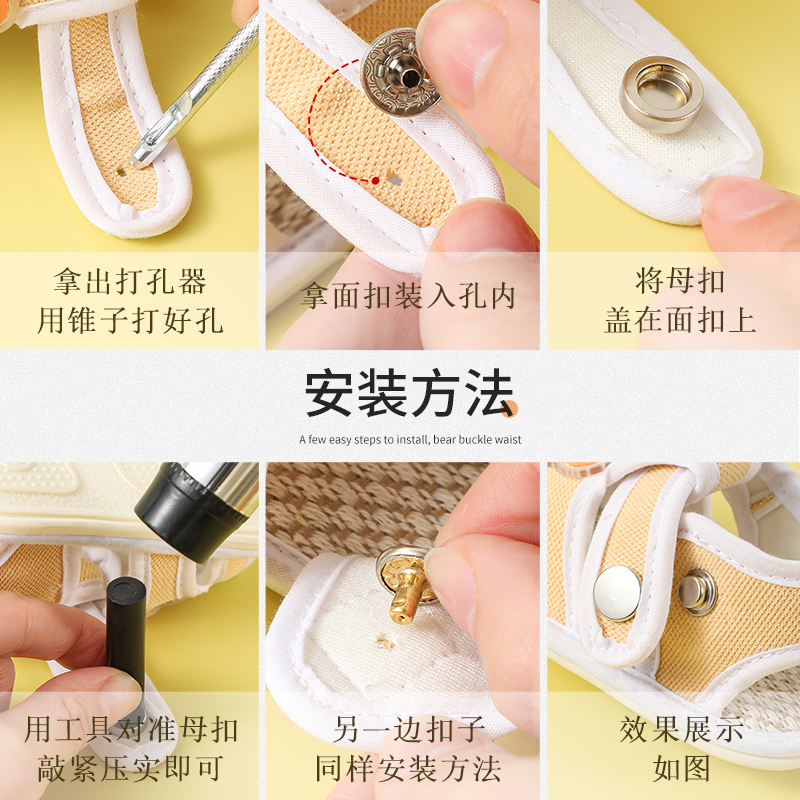 拿出打孔器
用锥子打好孔

拿面扣装入孔内

将母扣
盖在面扣上

安装方法

A few easy steps to install, bear buckle waist

用工具对准母扣
敲紧压实即可

另一边扣子
同样安装方法

效果展示
如图