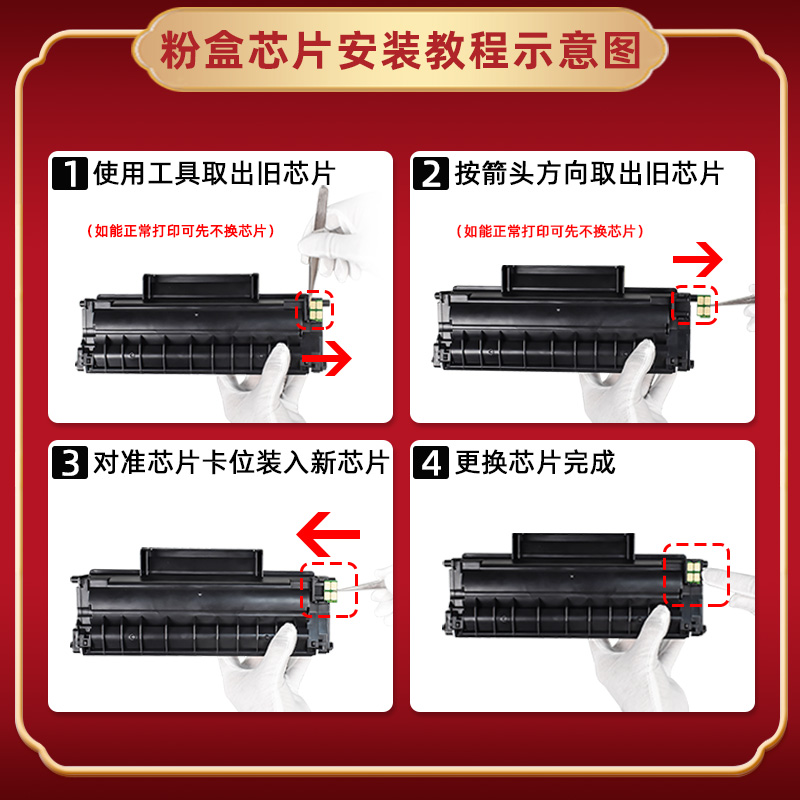 粉盒芯片安装教程示意图

1 使用工具取出旧芯片

（如能正常打印可先不换芯片）

2 按箭头方向取出旧芯片

（如能正常打印可先不换芯片）

3 对准芯片卡位装入新芯片

4 更换芯片完成