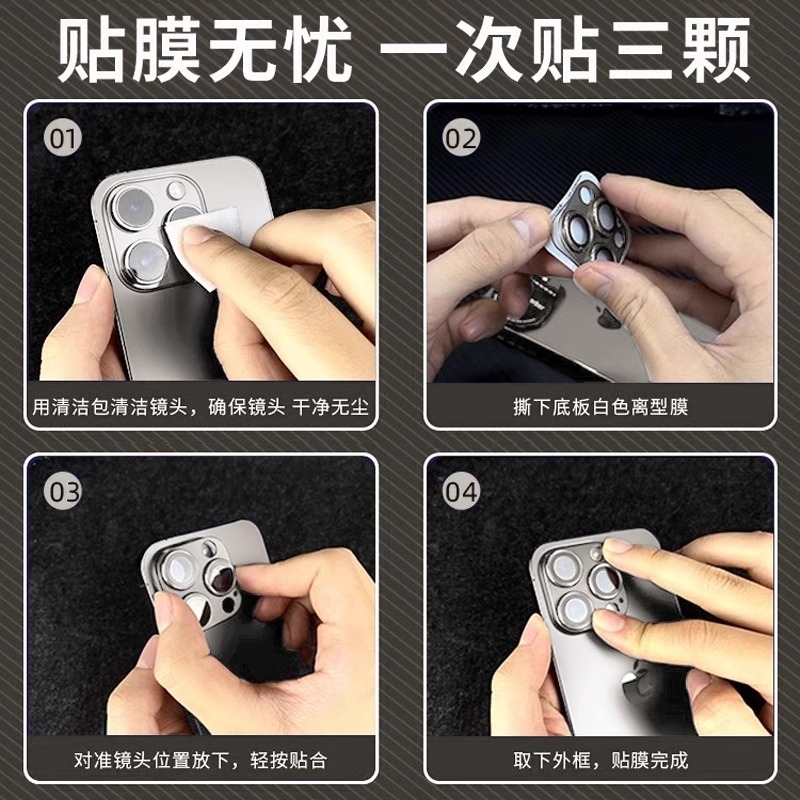 贴膜无忧 一次贴三颗

01

用清洁包清洁镜头，确保镜头 干净无尘

02

撕下底板白色离型膜

03

对准镜头位置放下，轻按贴合

04

取下外框，贴膜完成