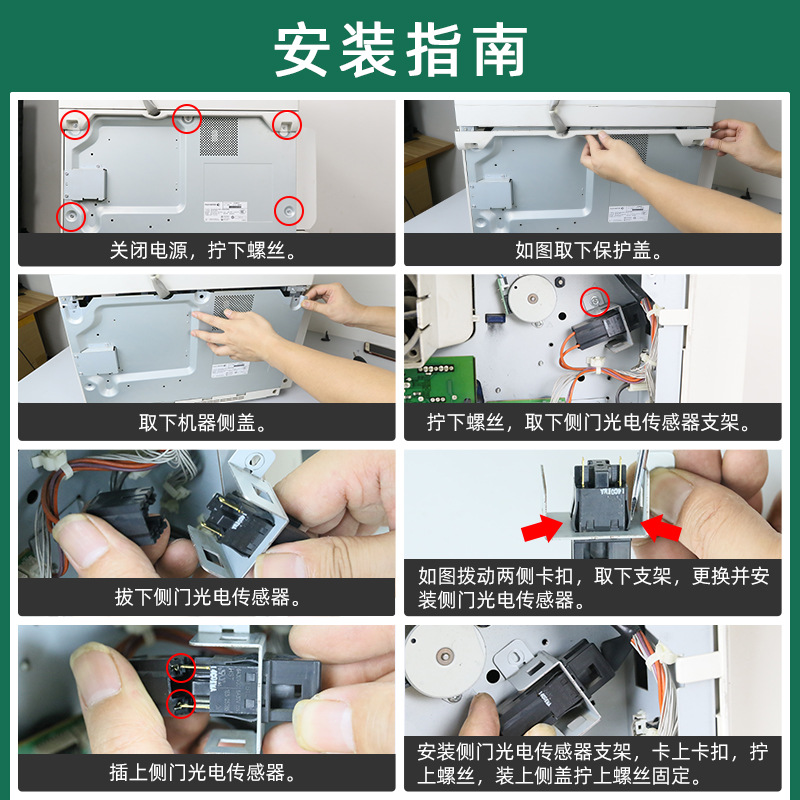 安装指南

关闭电源，拧下螺丝。

如图取下保护盖。

取下机器侧盖。

拧下螺丝，取下侧门光电传感器支架。

拔下侧门光电传感器。

如图拨动两侧卡扣，取下支架，更换并安装侧门光电传感器。

插上侧门光电传感器。

安装侧门光电传感器支架，卡上卡扣，拧上螺丝，装上侧盖拧上螺丝固定。