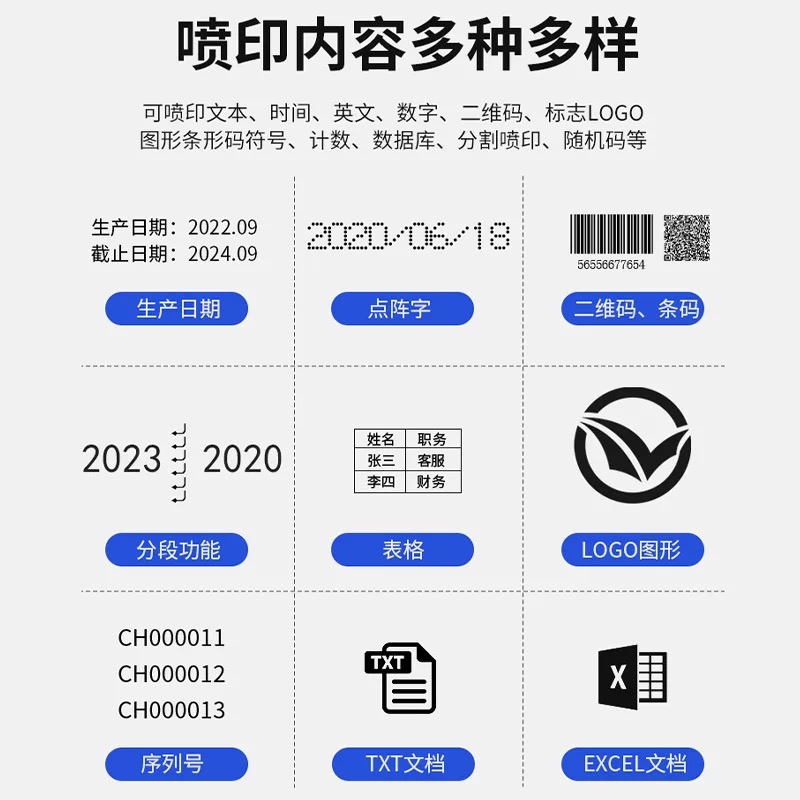 喷印内容多种多样

可喷印文本、时间、英文、数字、二维码、标志LOGO
图形条形码符号、计数、数据库、分割喷印、随机码等

生产日期：2022.09
截止日期：2024.09

生产日期

2020/06/18

点阵字

56556677654

二维码、条码

2023 2020

分段功能

| 姓名 | 职务 |
|---|---|
| 张三 | 客服 |
| 李四 | 财务 |

表格

LOGO图形

CH000011
CH000012
CH000013

序列号

TXT

TXT文档

X

EXCEL文档