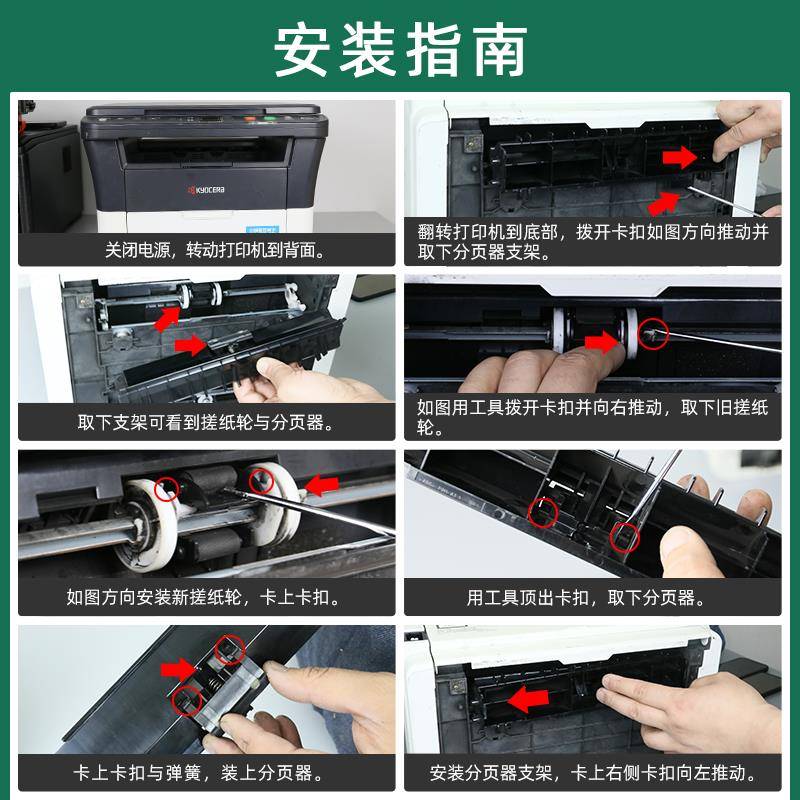 安装指南

KYOCERA

关闭电源，转动打印机到背面。

翻转打印机到底部，拨开卡扣如图方向推动并取下分页器支架。

取下支架可看到搓纸轮与分页器。

如图用工具拨开卡扣并向右推动，取下旧搓纸轮。

如图方向安装新搓纸轮，卡上卡扣。

用工具顶出卡扣，取下分页器。

卡上卡扣与弹簧，装上分页器。

安装分页器支架，卡上右侧卡扣向左推动。