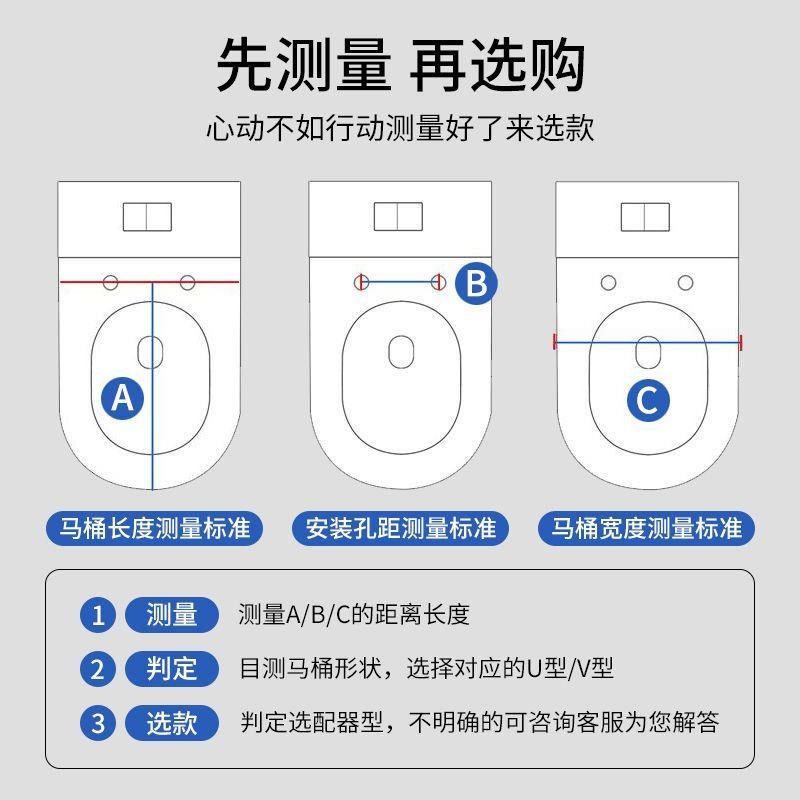 先测量 再选购

心动不如行动测量好了来选款

A

B

C

马桶长度测量标准

安装孔距测量标准

马桶宽度测量标准

1 测量 测量A/B/C的距离长度

2 判定 目测马桶形状，选择对应的U型/V型

3 选款 判定选配器型，不明确的可咨询客服为您解答