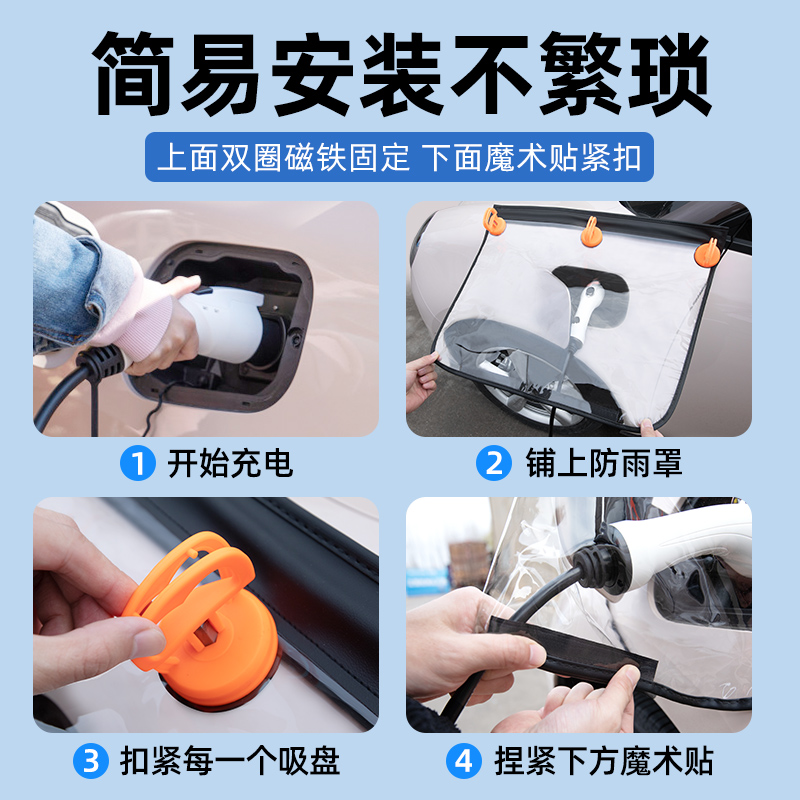 简易安装不繁琐

上面双圈磁铁固定 下面魔术贴紧扣

1 开始充电

2 铺上防雨罩

3 扣紧每一个吸盘

4 捏紧下方魔术贴