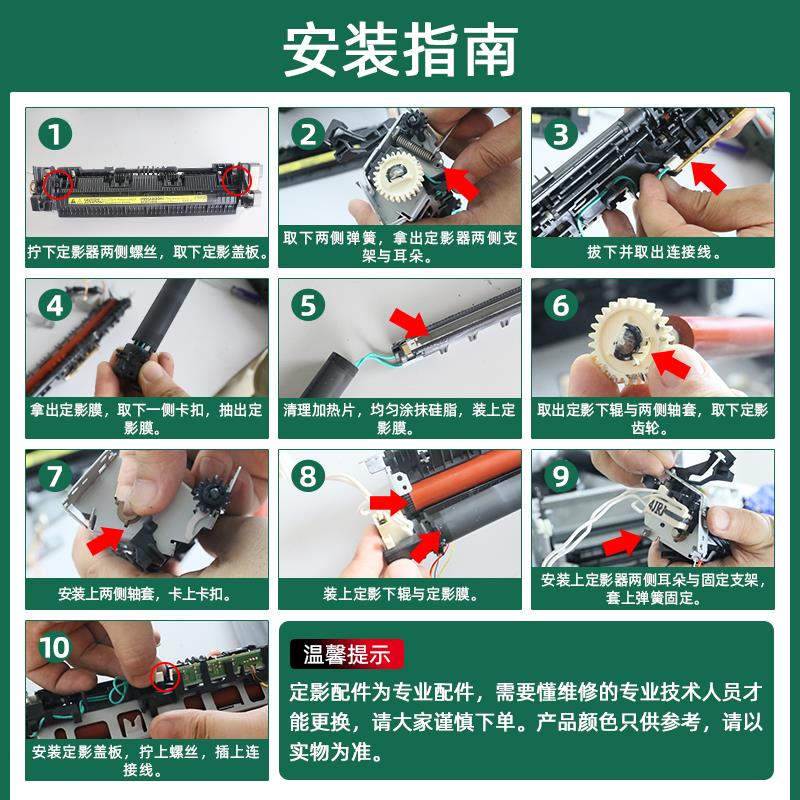 安装指南

1
拧下定影器两侧螺丝，取下定影盖板。

2
取下两侧弹簧，拿出定影器两侧支架与耳朵。

3
拔下并取出连接线。

4
拿出定影膜，取下一侧卡扣，抽出定影膜。

5
清理加热片，均匀涂抹硅脂，装上定影膜。

6
取出定影下辊与两侧轴套，取下定影齿轮。

7
安装上两侧轴套，卡上卡扣。

8
装上定影下辊与定影膜。

9
安装上定影器两侧耳朵与固定支架，套上弹簧固定。

10
安装定影盖板，拧上螺丝，插上连接线。

温馨提示
定影配件为专业配件，需要懂维修的专业技术人员才能更换，请大家谨慎下单。产品颜色只供参考，请以实物为准。