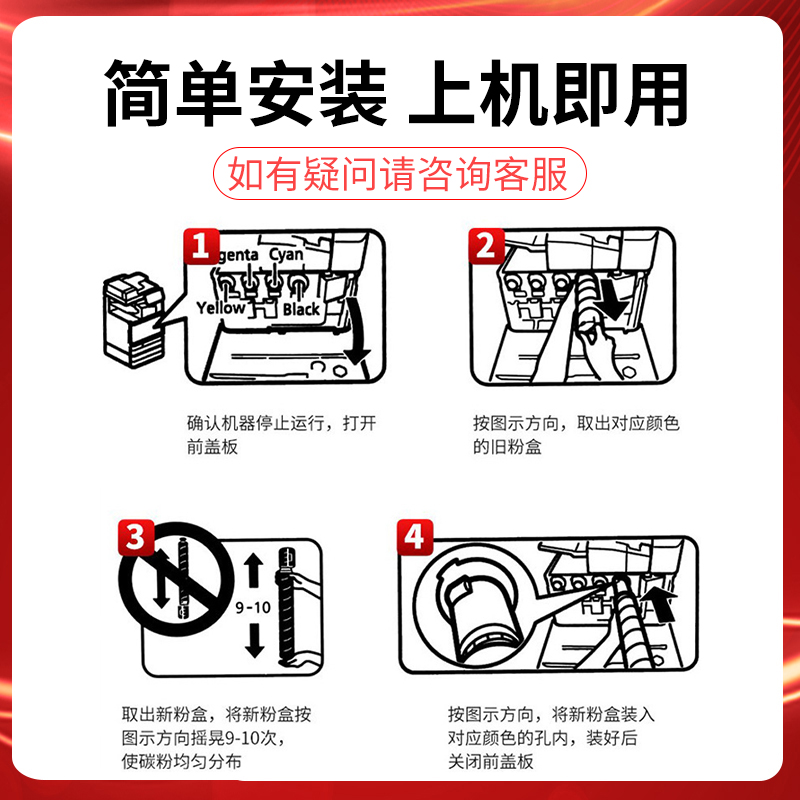 简单安装 上机即用

如有疑问请咨询客服

1

genta Cyan

Yellow Black

确认机器停止运行，打开前盖板

2

按图示方向，取出对应颜色的旧粉盒

3

9-10

取出新粉盒，将新粉盒按图示方向摇晃9-10次，使碳粉均匀分布

4

按图示方向，将新粉盒装入对应颜色的孔内，装好后关闭前盖板