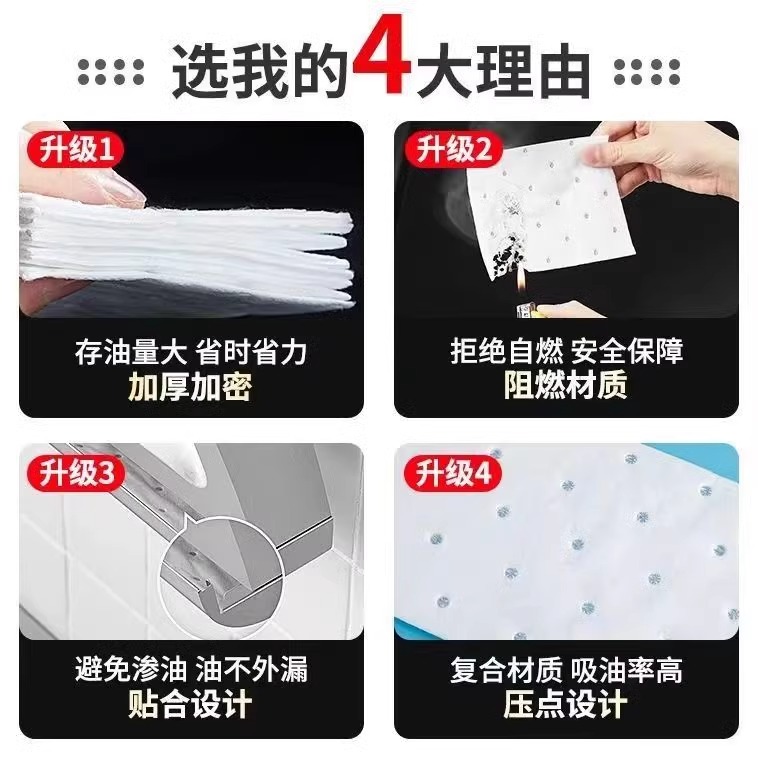 选我的4大理由

升级1
存油量大 省时省力
加厚加密

升级2
拒绝自燃 安全保障
阻燃材质

升级3
避免渗油 油不外漏
贴合设计

升级4
复合材质 吸油率高
压点设计