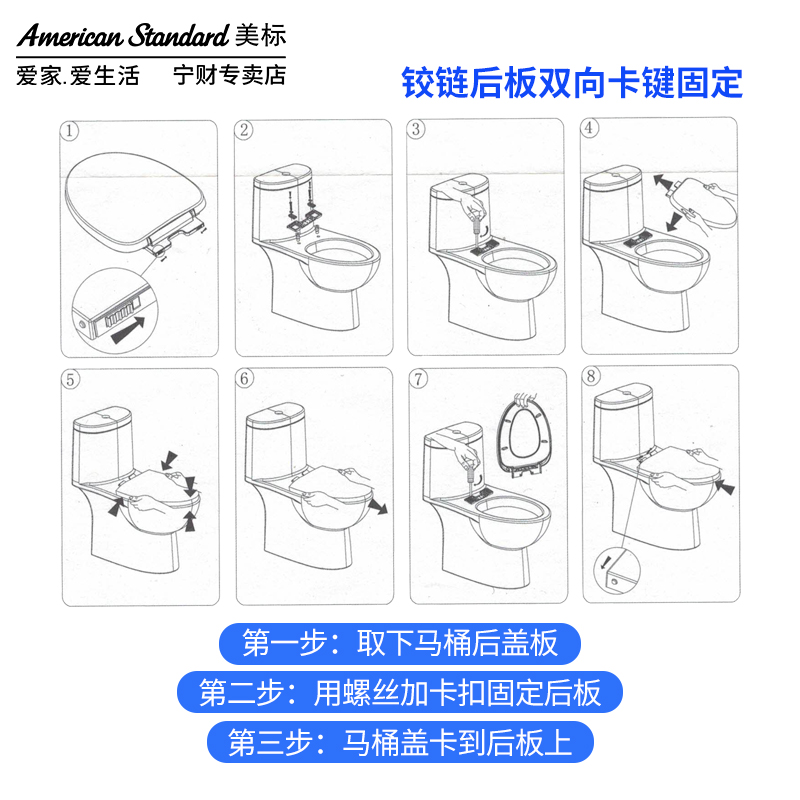 American Standard 美标
爱家.爱生活　宁财专卖店

铰链后板双向卡键固定

①
②
③
④
⑤
⑥
⑦
⑧

第一步：取下马桶后盖板
第二步：用螺丝加卡扣固定后板
第三步：马桶盖卡到后板上