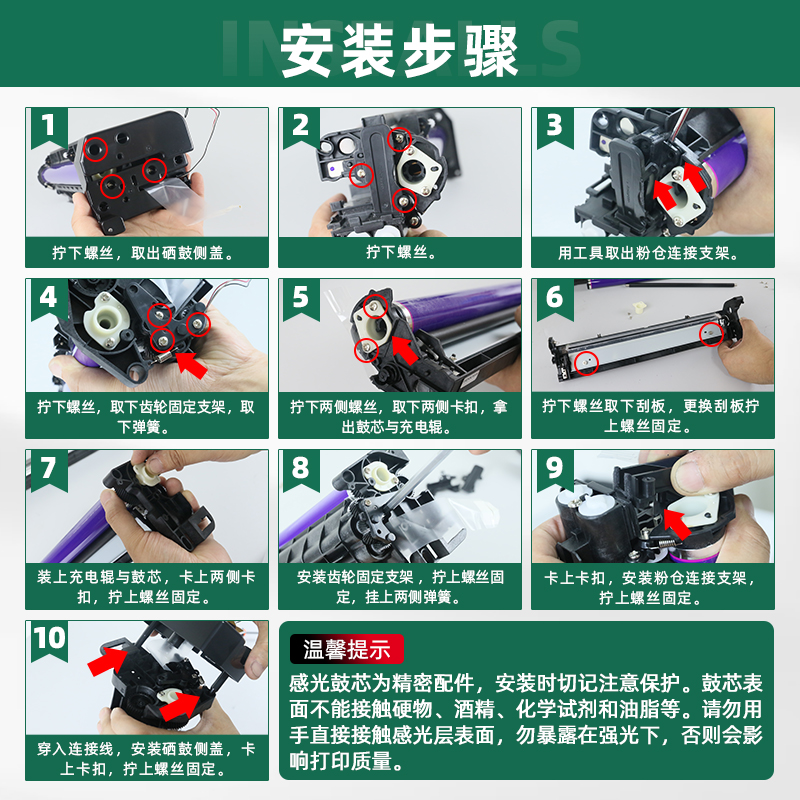 INSTALLS
安装步骤

1
拧下螺丝，取出硒鼓侧盖。

2
拧下螺丝。

3
用工具取出粉仓连接支架。

4
拧下螺丝，取下齿轮固定支架，取下弹簧。

5
拧下两侧螺丝，取下两侧卡扣，拿出鼓芯与充电辊。

6
拧下螺丝取下刮板，更换刮板拧上螺丝固定。

7
装上充电辊与鼓芯，卡上两侧卡扣，拧上螺丝固定。

8
安装齿轮固定支架，拧上螺丝固定，挂上两侧弹簧。

9
卡上卡扣，安装粉仓连接支架，拧上螺丝固定。

10
穿入连接线，安装硒鼓侧盖，卡上卡扣，拧上螺丝固定。

温馨提示
感光鼓芯为精密配件，安装时切记注意保护。鼓芯表面不能接触硬物、酒精、化学试剂和油脂等。请勿用手直接接触感光层表面，勿暴露在强光下，否则会影响打印质量。