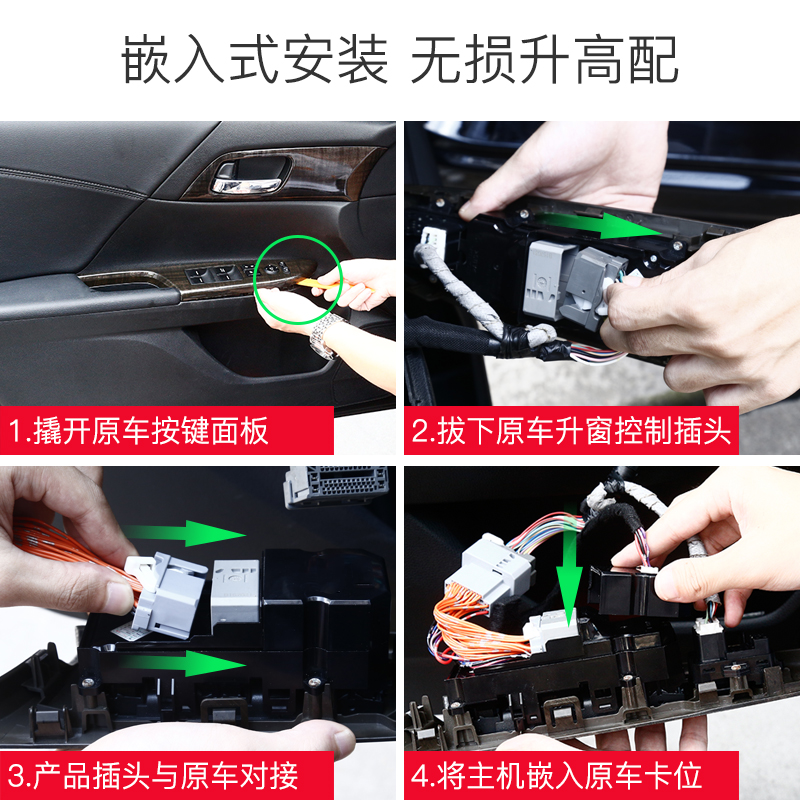 嵌入式安装 无损升高配

1.撬开原车按键面板

2.拔下原车升窗控制插头

3.产品插头与原车对接

4.将主机嵌入原车卡位