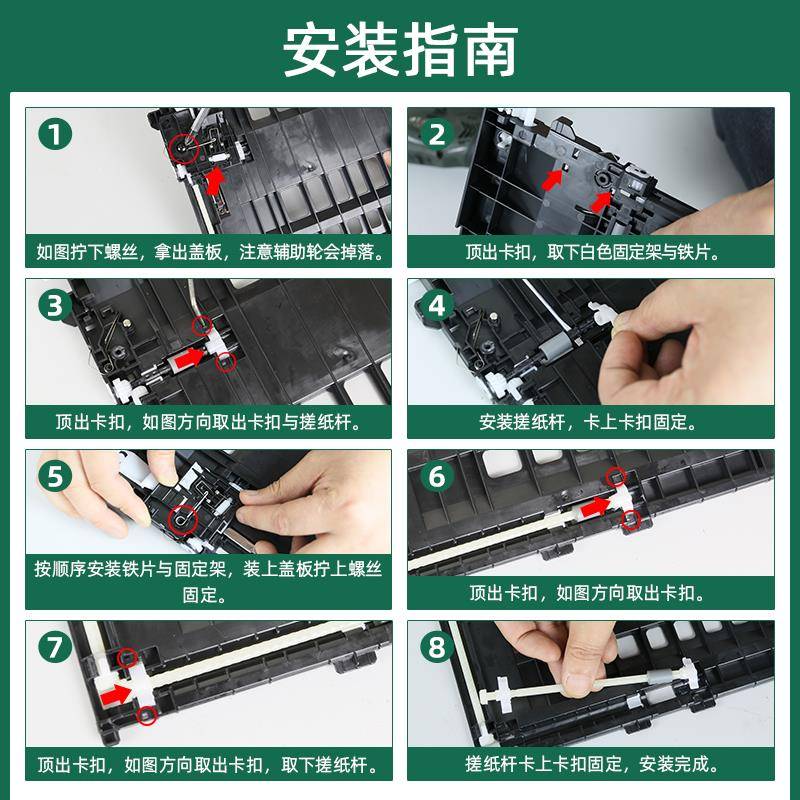 安装指南

1
如图拧下螺丝，拿出盖板，注意辅助轮会掉落。

2
顶出卡扣，取下白色固定架与铁片。

3
顶出卡扣，如图方向取出卡扣与搓纸杆。

4
安装搓纸杆，卡上卡扣固定。

5
按顺序安装铁片与固定架，装上盖板拧上螺丝固定。

6
顶出卡扣，如图方向取出卡扣。

7
顶出卡扣，如图方向取出卡扣，取下搓纸杆。

8
搓纸杆卡上卡扣固定，安装完成。