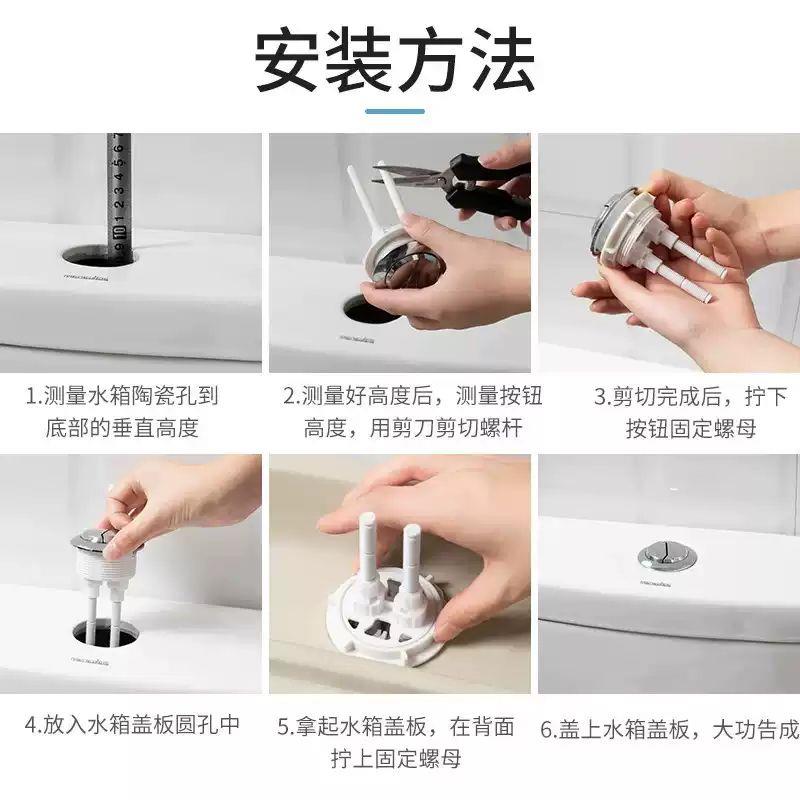 安装方法

1.测量水箱陶瓷孔到底部的垂直高度

2.测量好高度后，测量按钮高度，用剪刀剪切螺杆

3.剪切完成后，拧下按钮固定螺母

4.放入水箱盖板圆孔中

5.拿起水箱盖板，在背面拧上固定螺母

6.盖上水箱盖板，大功告成