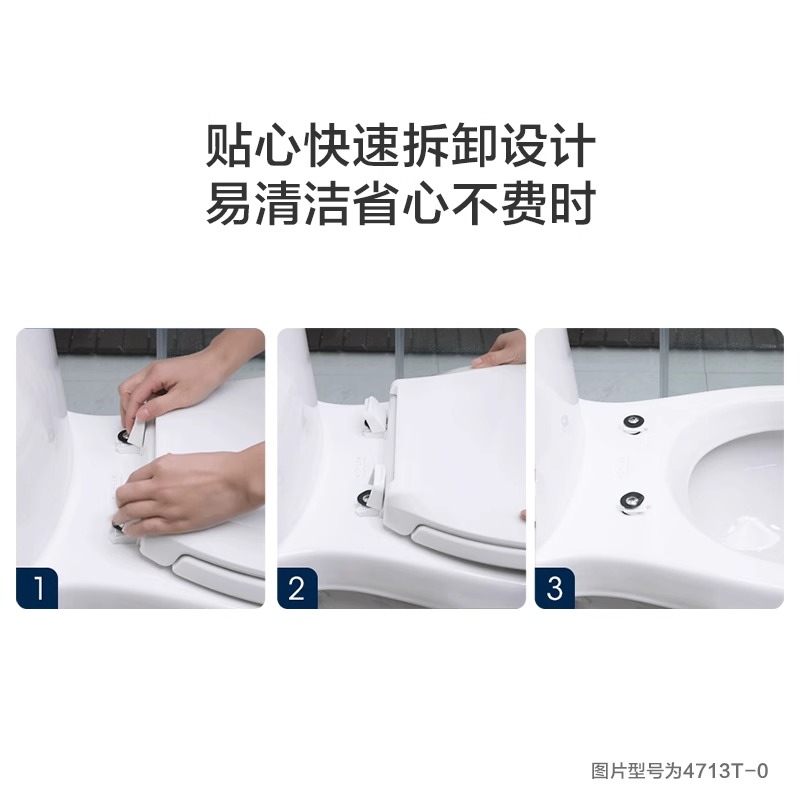 贴心快速拆卸设计
易清洁省心不费时

1

2

3

图片型号为4713T-0