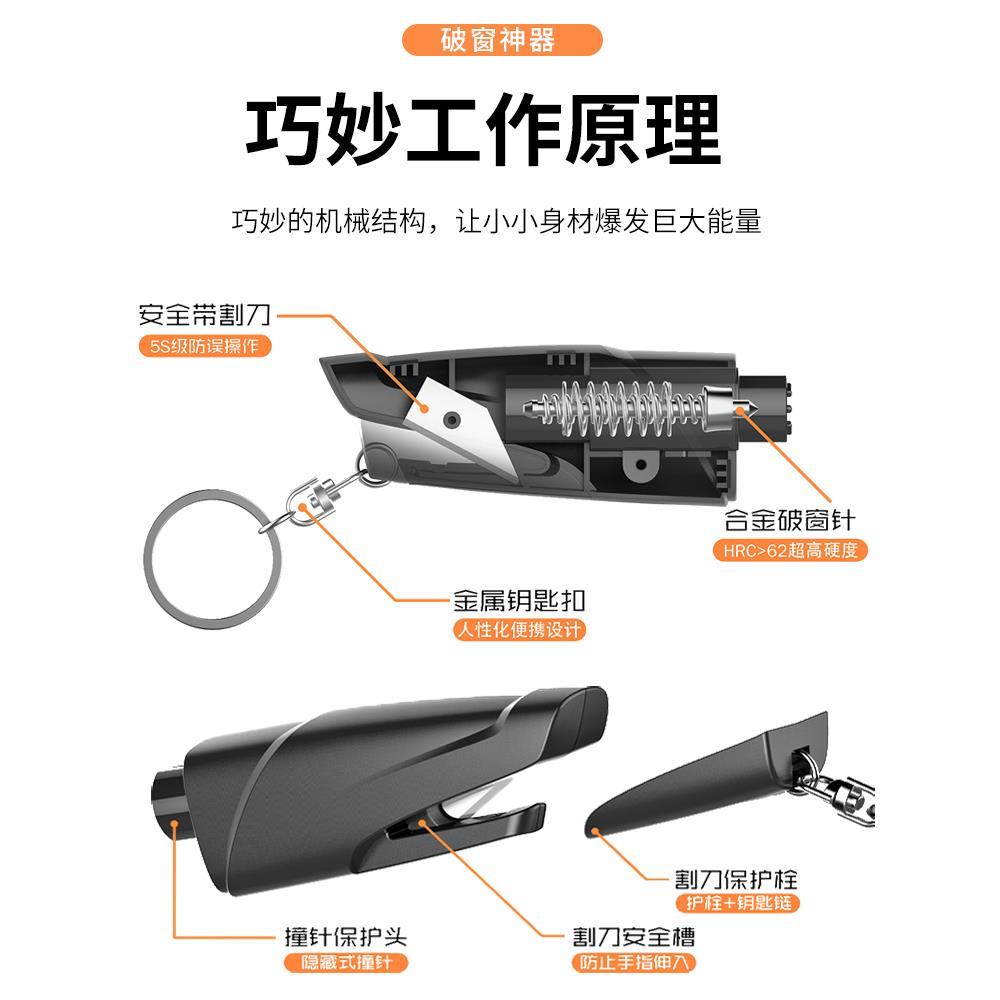 破窗神器

巧妙工作原理

巧妙的机械结构，让小小身材爆发巨大能量

安全带割刀
5S级防误操作

合金破窗针
HRC>62超高硬度

金属钥匙扣
人性化便携设计

割刀保护栓
护栓+钥匙链

撞针保护头
隐藏式撞针

割刀安全槽
防止手指伸入