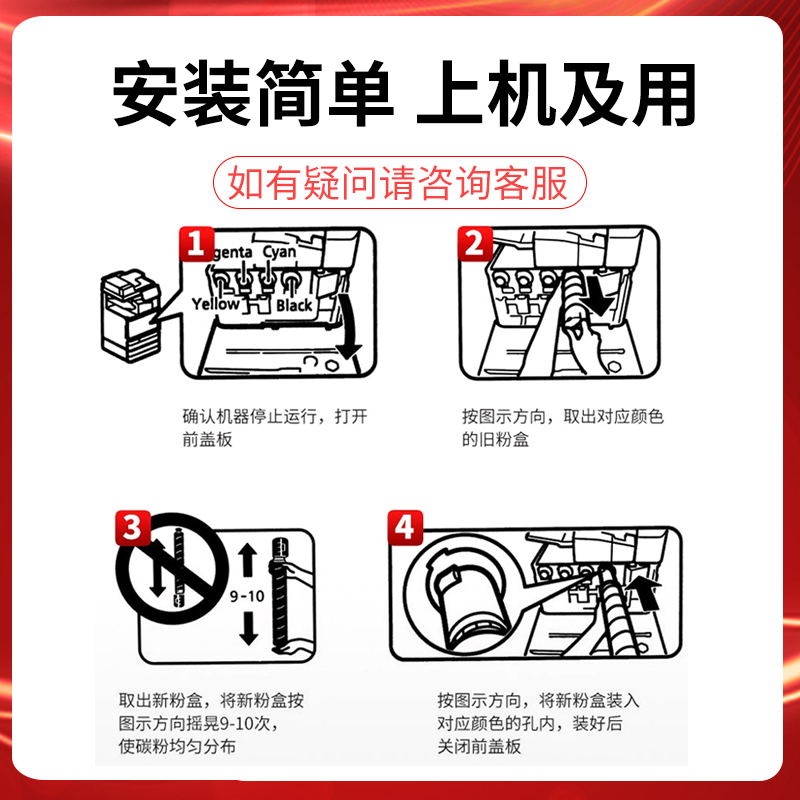 安装简单 上机及用

如有疑问请咨询客服

1

genta Cyan

Yellow Black

确认机器停止运行，打开前盖板

2

按图示方向，取出对应颜色的旧粉盒

3

9-10

取出新粉盒，将新粉盒按图示方向摇晃9-10次，使碳粉均匀分布

4

按图示方向，将新粉盒装入对应颜色的孔内，装好后关闭前盖板