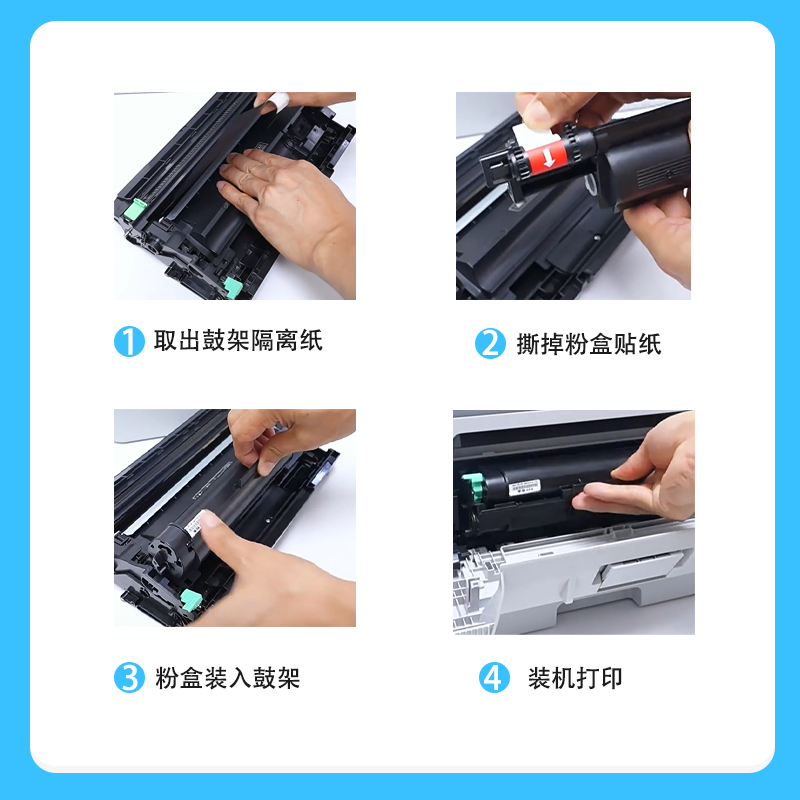 1 取出鼓架隔离纸

2 撕掉粉盒贴纸

3 粉盒装入鼓架

4 装机打印