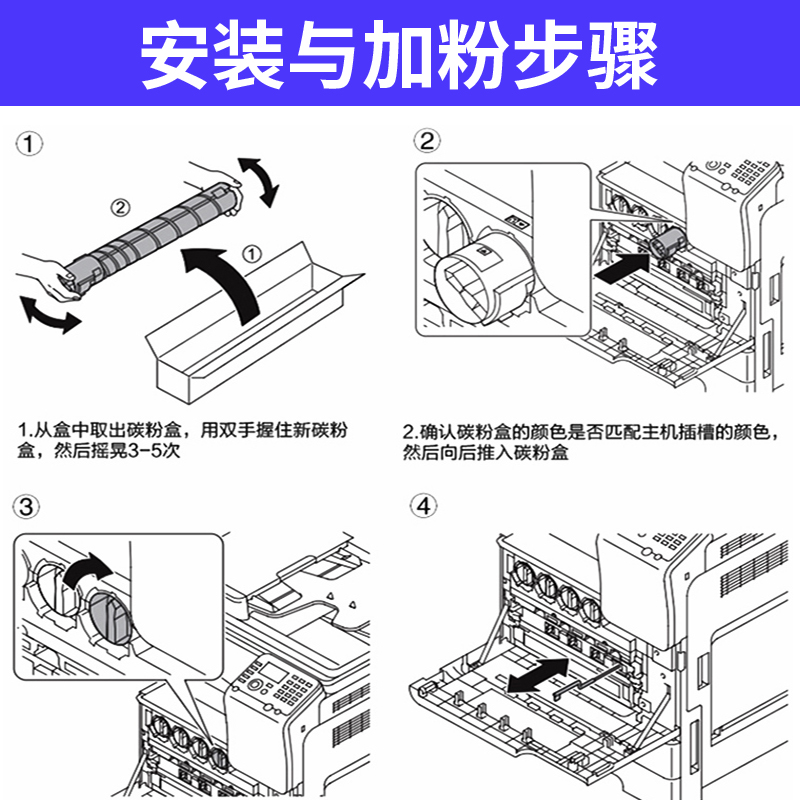 安装与加粉步骤

①

②

①

1.从盒中取出碳粉盒，用双手握住新碳粉盒，然后摇晃3-5次

②

2.确认碳粉盒的颜色是否匹配主机插槽的颜色，然后向后推入碳粉盒

③

④