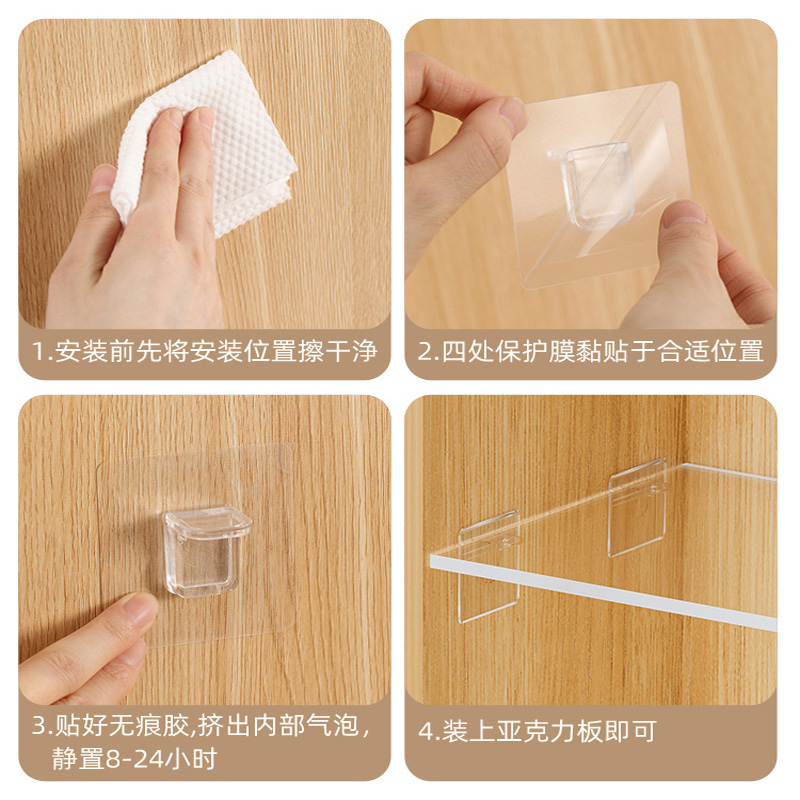 1.安装前先将安装位置擦干净

2.四处保护膜黏贴于合适位置

3.贴好无痕胶,挤出内部气泡,静置8-24小时

4.装上亚克力板即可