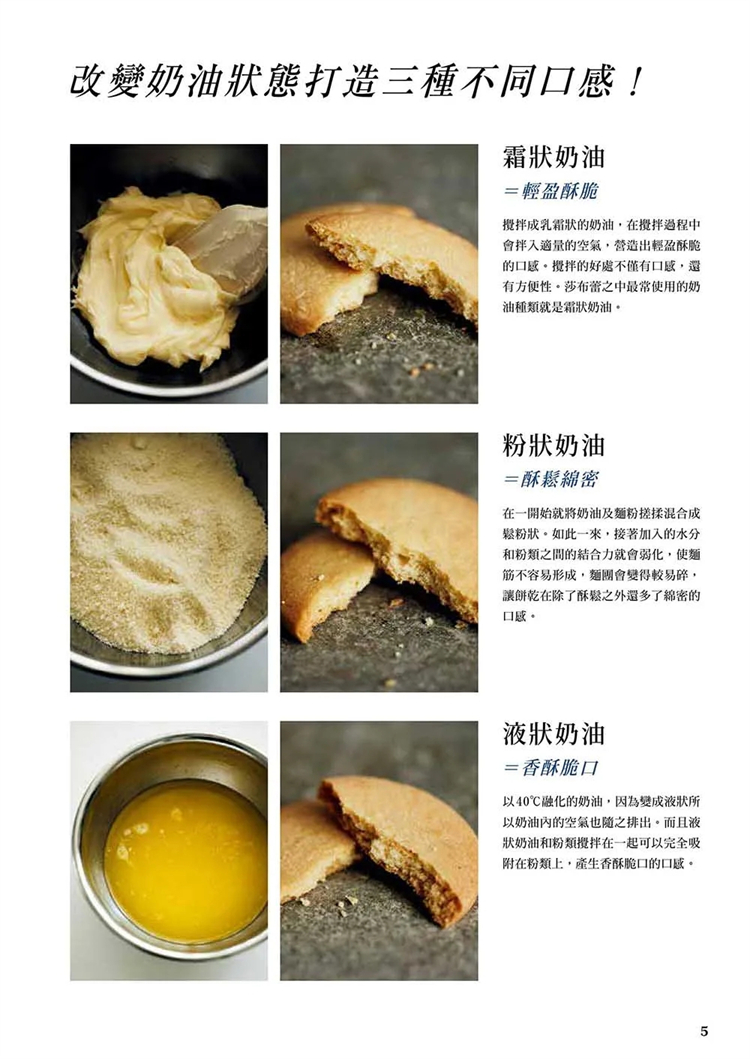 改變奶油狀態打造三種不同口感！

霜狀奶油
＝輕盈酥脆

攪拌成乳霜狀的奶油，在攪拌過程中會拌入適量的空氣，營造出輕盈酥脆的口感。攪拌的好處不僅有口感，還有方便性。莎布蕾之中最常使用的奶油種類就是霜狀奶油。

粉狀奶油
＝酥鬆綿密

在一開始就將奶油及麵粉搓揉混合成鬆粉狀。如此一來，接著加入的水分和粉類之間的結合力就會弱化，使麵筋不容易形成，麵團會變得較易碎，讓餅乾在除了酥鬆之外還多了綿密的口感。

液狀奶油
＝香酥脆口

以40℃融化的奶油，因為變成液狀所以奶油內的空氣也隨之排出。而且液狀奶油和粉類攪拌在一起可以完全吸附在粉類上，產生香酥脆口的口感。

5