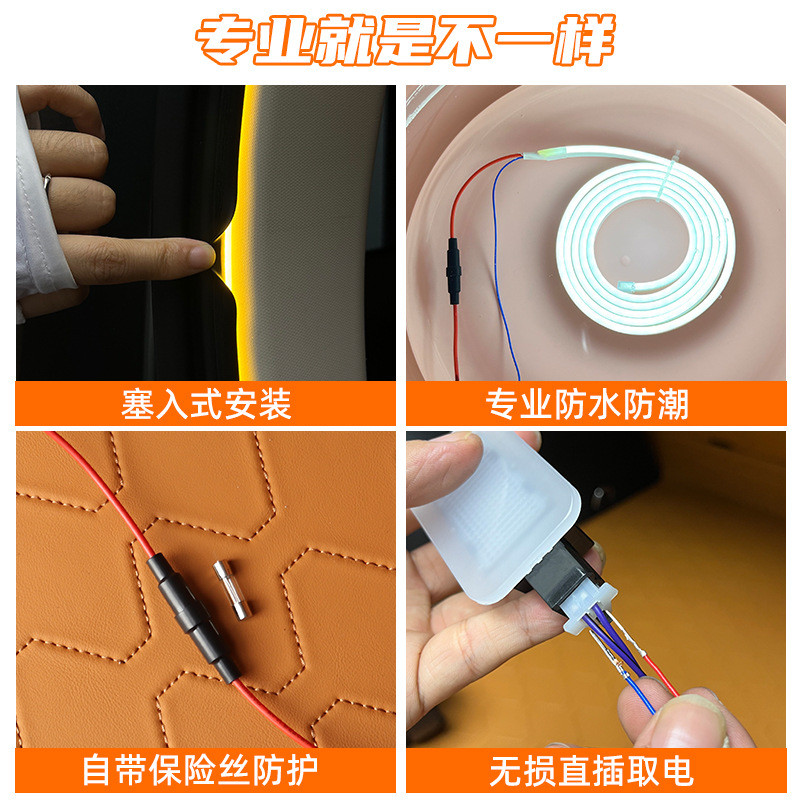 专业就是不一样

塞入式安装

专业防水防潮

自带保险丝防护

无损直插取电