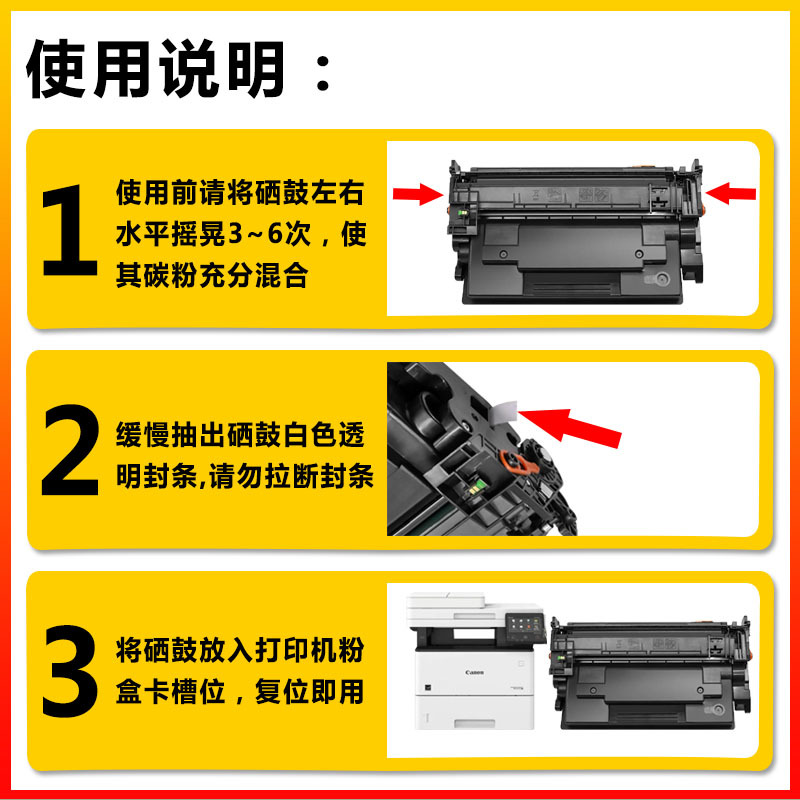 使用说明：

1 使用前请将硒鼓左右水平摇晃3～6次，使其碳粉充分混合

2 缓慢抽出硒鼓白色透明封条,请勿拉断封条

3 将硒鼓放入打印机粉盒卡槽位，复位即用

Canon