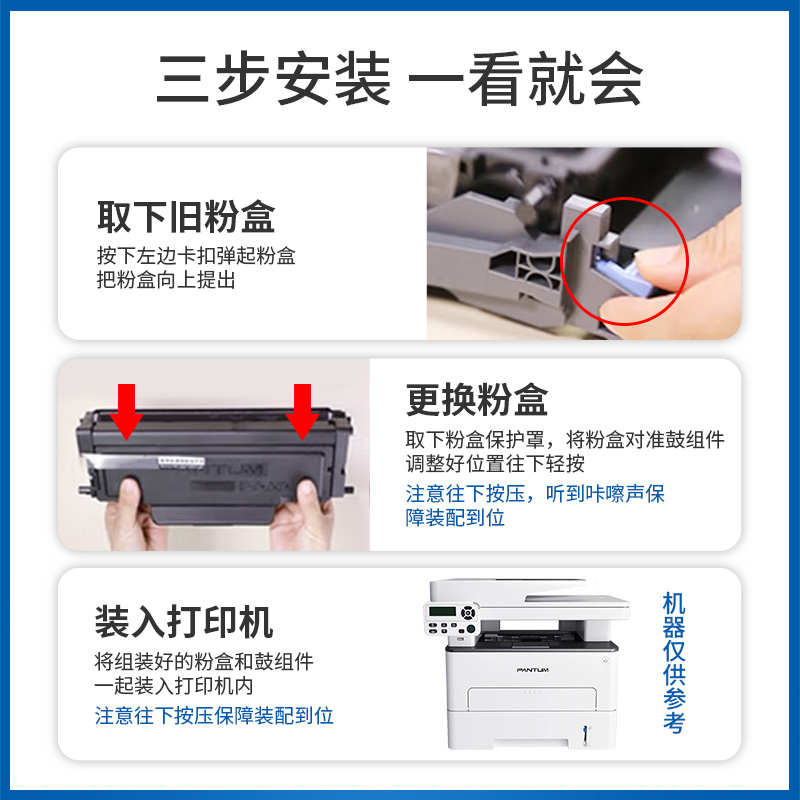 三步安装 一看就会

取下旧粉盒

按下左边卡扣弹起粉盒
把粉盒向上提出

更换粉盒

取下粉盒保护罩，将粉盒对准鼓组件
调整好位置往下轻按
注意往下按压，听到咔嚓声保障装配到位

装入打印机

将组装好的粉盒和鼓组件
一起装入打印机内
注意往下按压保障装配到位

PANTUM

机器仅供参考