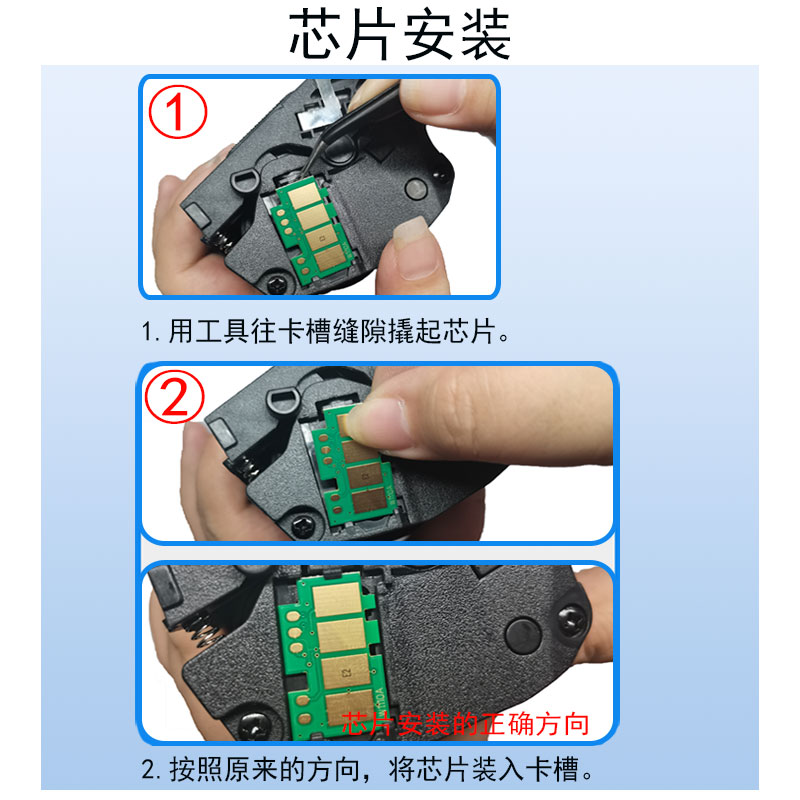 芯片安装

①

1. 用工具往卡槽缝隙撬起芯片。

②

芯片安装的正确方向

2. 按照原来的方向，将芯片装入卡槽。