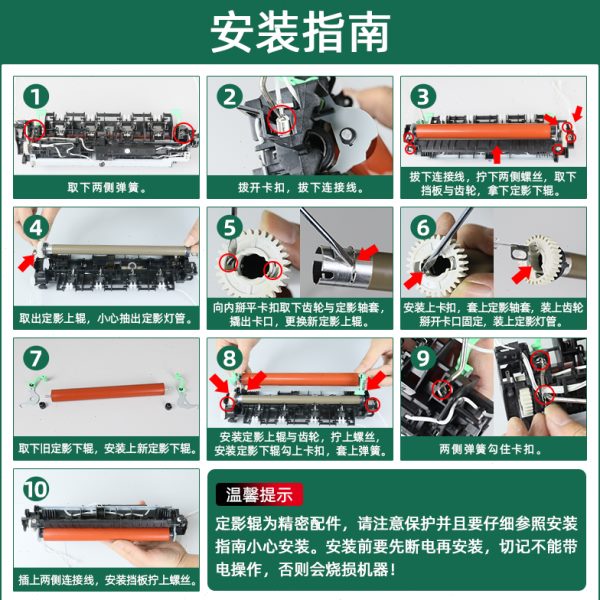 安装指南

1
取下两侧弹簧。

2
拔开卡扣，拔下连接线。

3
拔下连接线，拧下两侧螺丝，取下挡板与齿轮，拿下定影下辊。

4
取出定影上辊，小心抽出定影灯管。

5
向内掰平卡扣取下齿轮与定影轴套，撬出卡口，更换新定影上辊。

6
安装上卡扣，套上定影轴套，装上齿轮掰开卡口固定，装上定影灯管。

7
取下旧定影下辊，安装上新定影下辊。

8
安装定影上辊与齿轮，拧上螺丝，安装定影下辊勾上卡扣，套上弹簧。

9
两侧弹簧勾住卡扣。

10
插上两侧连接线，安装挡板拧上螺丝。

温馨提示
定影辊为精密配件，请注意保护并且要仔细参照安装指南小心安装。安装前要先断电再安装，切记不能带电操作，否则会烧损机器！