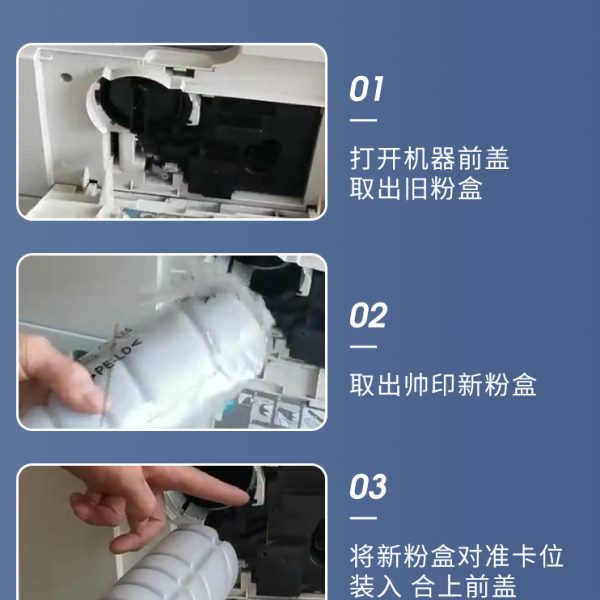 01

打开机器前盖
取出旧粉盒

>PE-LD<

02

取出帅印新粉盒

03

将新粉盒对准卡位
装入 合上前盖