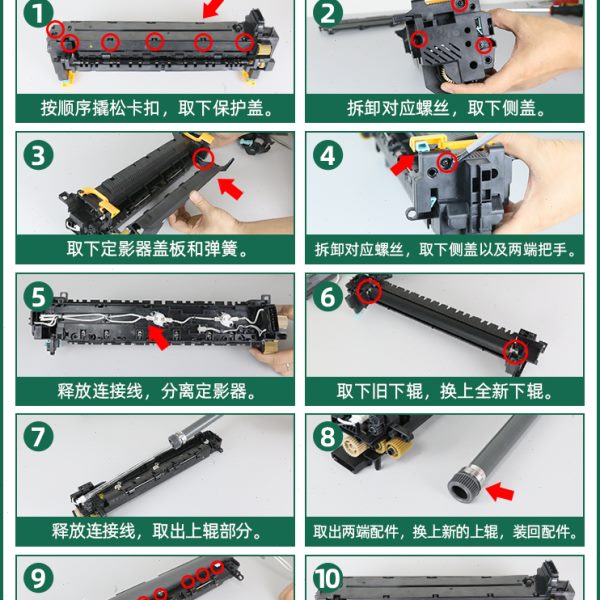 1
按顺序撬松卡扣，取下保护盖。

2
拆卸对应螺丝，取下侧盖。

3
取下定影器盖板和弹簧。

4
拆卸对应螺丝，取下侧盖以及两端把手。

5
释放连接线，分离定影器。

6
取下旧下辊，换上全新下辊。

7
释放连接线，取出上辊部分。

8
取出两端配件，换上新的上辊，装回配件。

9

10