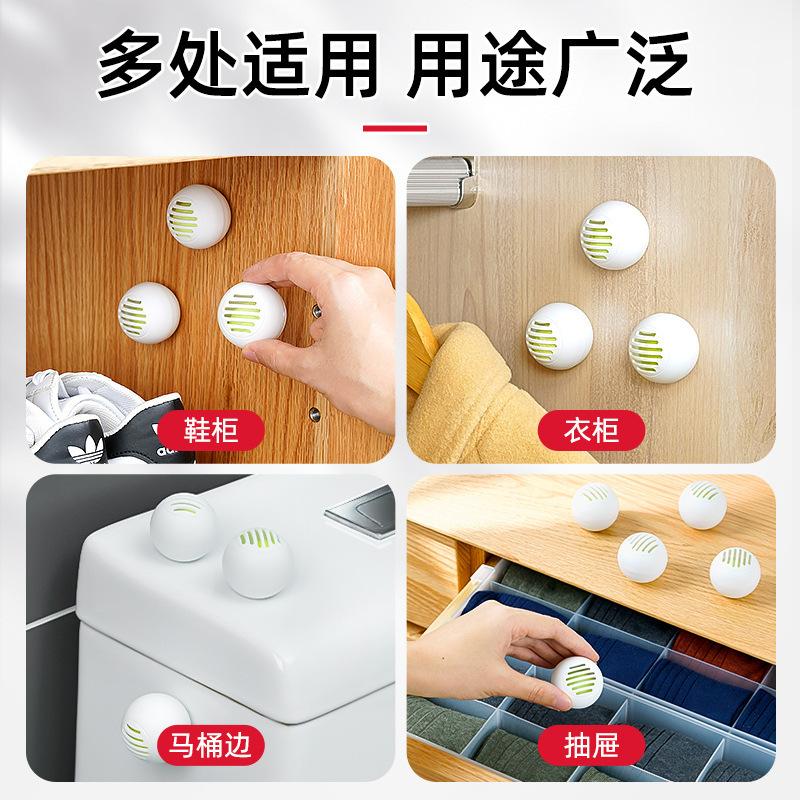 多处适用 用途广泛

鞋柜

衣柜

马桶边

抽屉