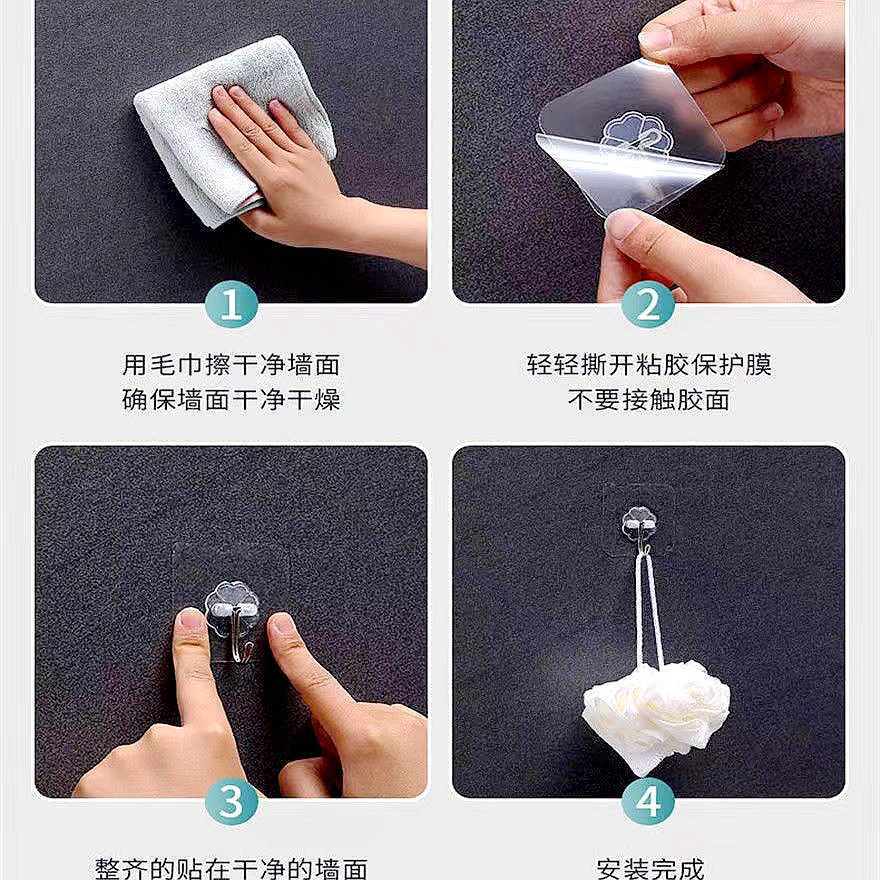 1

用毛巾擦干净墙面
确保墙面干净干燥

2

轻轻撕开粘胶保护膜
不要接触胶面

3

整齐的贴在干净的墙面

4

安装完成