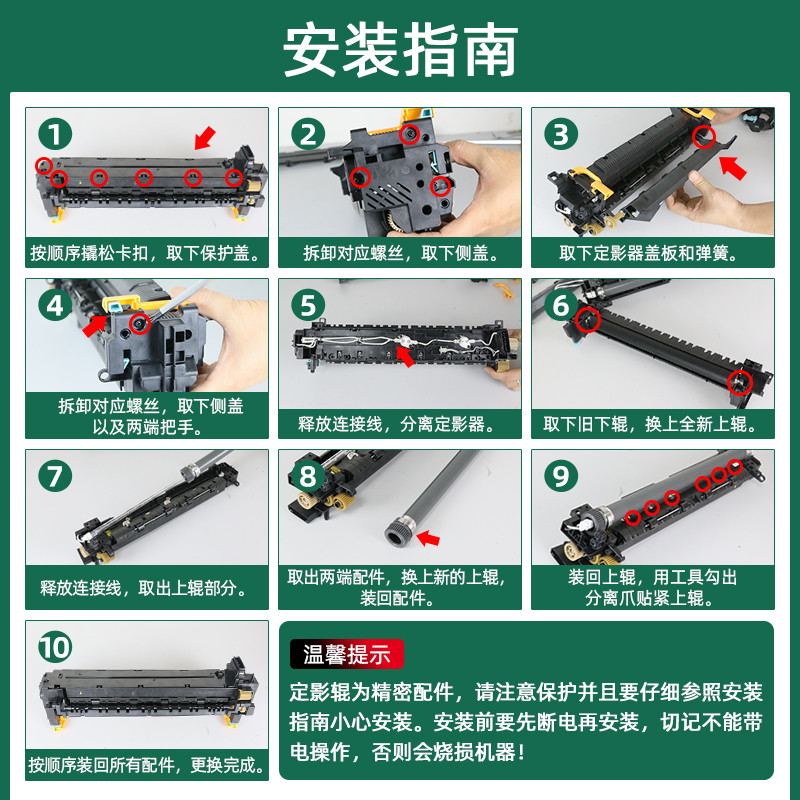 安装指南

1
按顺序撬松卡扣，取下保护盖。

2
拆卸对应螺丝，取下侧盖。

3
取下定影器盖板和弹簧。

4
拆卸对应螺丝，取下侧盖以及两端把手。

5
释放连接线，分离定影器。

6
取下旧下辊，换上全新上辊。

7
释放连接线，取出上辊部分。

8
取出两端配件，换上新的上辊，装回配件。

9
装回上辊，用工具勾出分离爪贴紧上辊。

10
按顺序装回所有配件，更换完成。

温馨提示
定影辊为精密配件，请注意保护并且要仔细参照安装指南小心安装。安装前要先断电再安装，切记不能带电操作，否则会烧损机器！