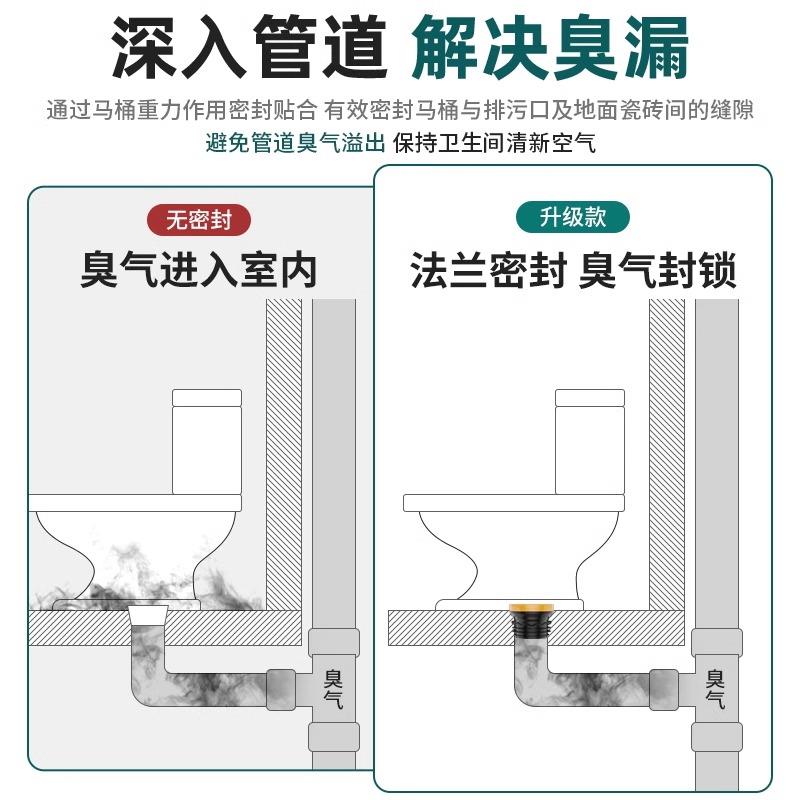 深入管道 解决臭漏

通过马桶重力作用密封贴合 有效密封马桶与排污口及地面瓷砖间的缝隙

避免管道臭气溢出 保持卫生间清新空气

无密封

臭气进入室内

臭气

升级款

法兰密封 臭气封锁

臭气