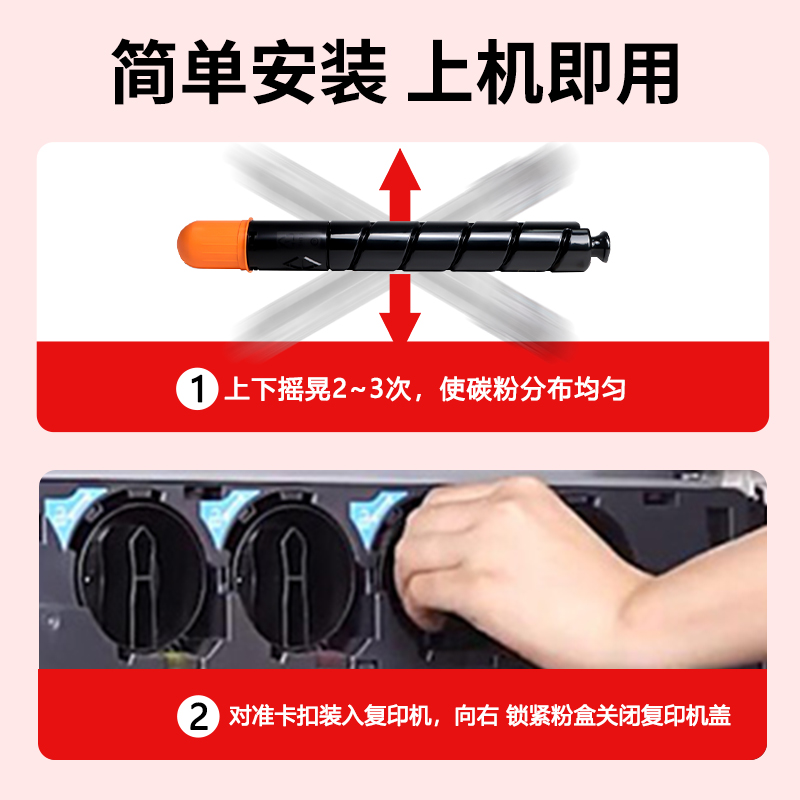 简单安装 上机即用

1 上下摇晃2~3次，使碳粉分布均匀

2 对准卡扣装入复印机，向右 锁紧粉盒关闭复印机盖