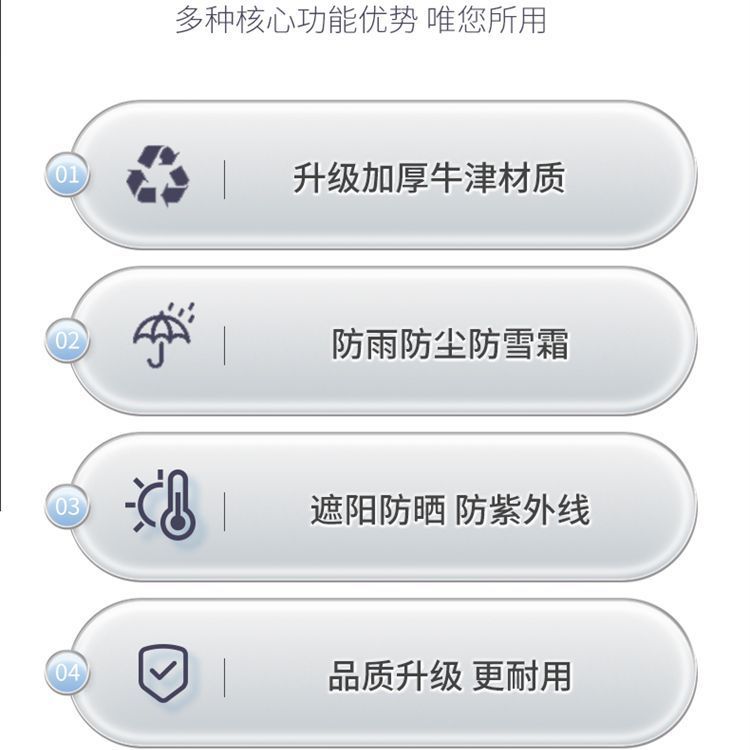 多种核心功能优势 唯您所用

01

升级加厚牛津材质

02

防雨防尘防雪霜

03

遮阳防晒 防紫外线

04

品质升级 更耐用