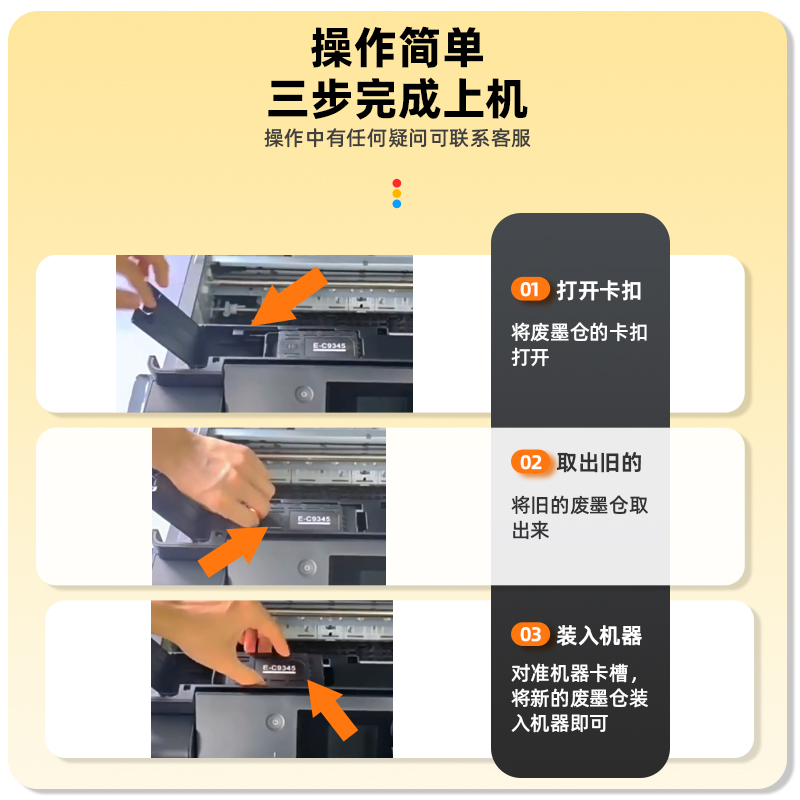 操作简单
三步完成上机
操作中有任何疑问可联系客服

E-C9345

01 打开卡扣

将废墨仓的卡扣打开

E-C9345

02 取出旧的

将旧的废墨仓取出来

E-C9345

03 装入机器

对准机器卡槽，将新的废墨仓装入机器即可