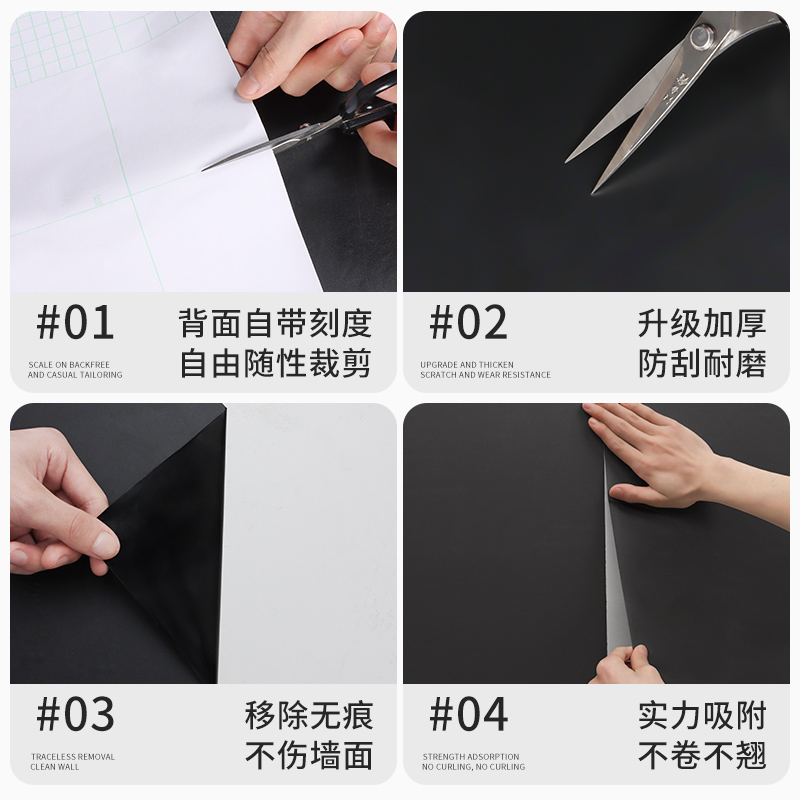 #01
SCALE ON BACKFREE
AND CASUAL TAILORING
背面自带刻度
自由随性裁剪

#02
UPGRADE AND THICKEN
SCRATCH AND WEAR RESISTANCE
升级加厚
防刮耐磨

#03
TRACELESS REMOVAL
CLEAN WALL
移除无痕
不伤墙面

#04
STRENGTH ADSORPTION
NO CURLING, NO CURLING
实力吸附
不卷不翘