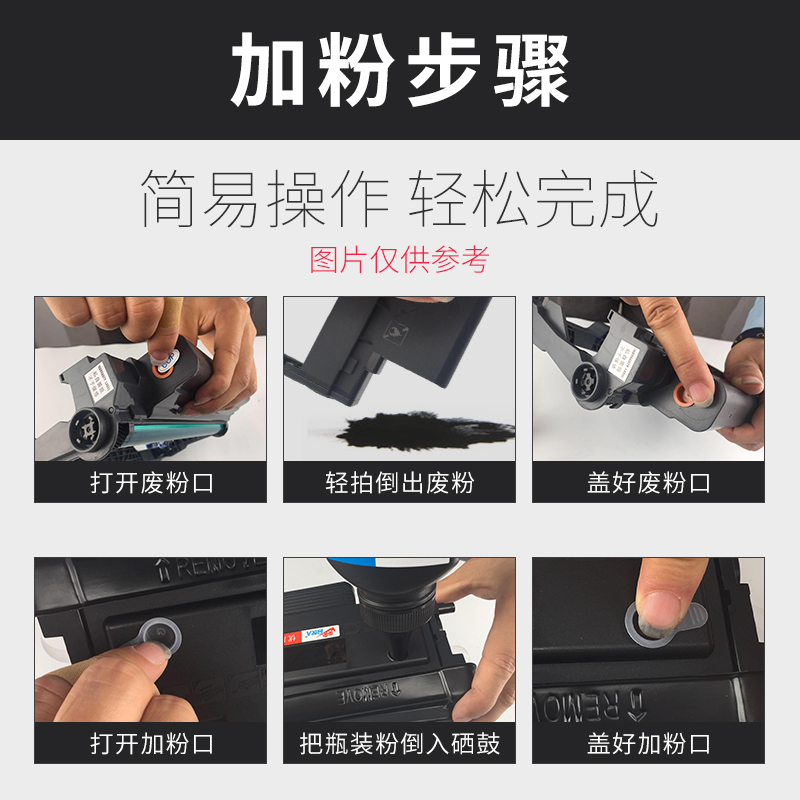 加粉步骤

简易操作 轻松完成

图片仅供参考

打开废粉口

轻拍倒出废粉

盖好废粉口

REMOVE

打开加粉口

REMOVE

把瓶装粉倒入硒鼓

REMOVE

盖好加粉口