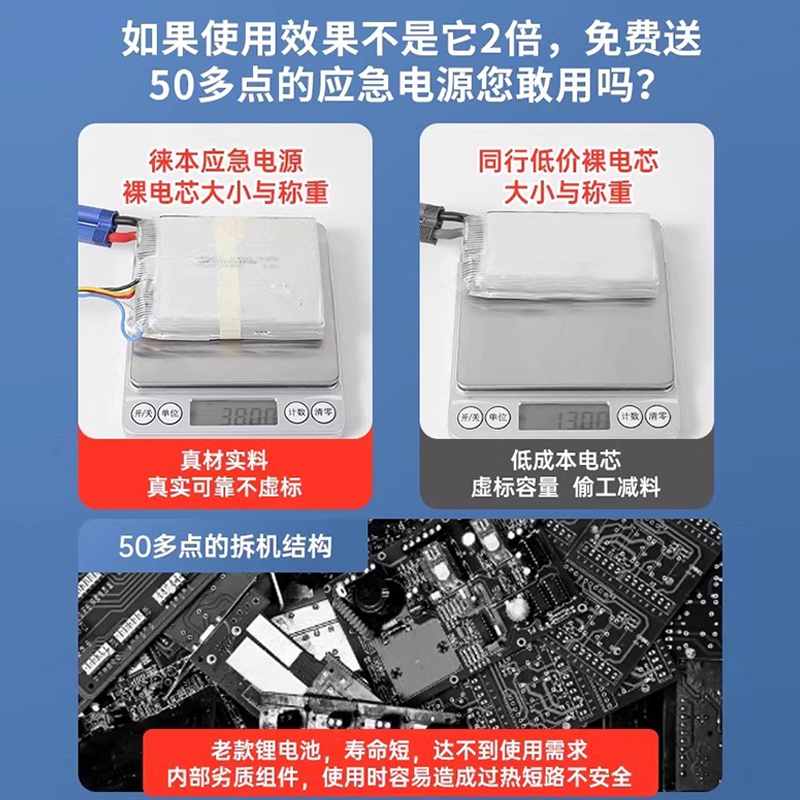 如果使用效果不是它2倍，免费送
50多点的应急电源您敢用吗？

徕本应急电源
裸电芯大小与称重

开/关 单位 380.0 计数 清零

真材实料
真实可靠不虚标

同行低价裸电芯
大小与称重

开/关 单位 130.0 计数 清零

低成本电芯
虚标容量 偷工减料

50多点的拆机结构

老款锂电池，寿命短，达不到使用需求
内部劣质组件，使用时容易造成过热短路不安全