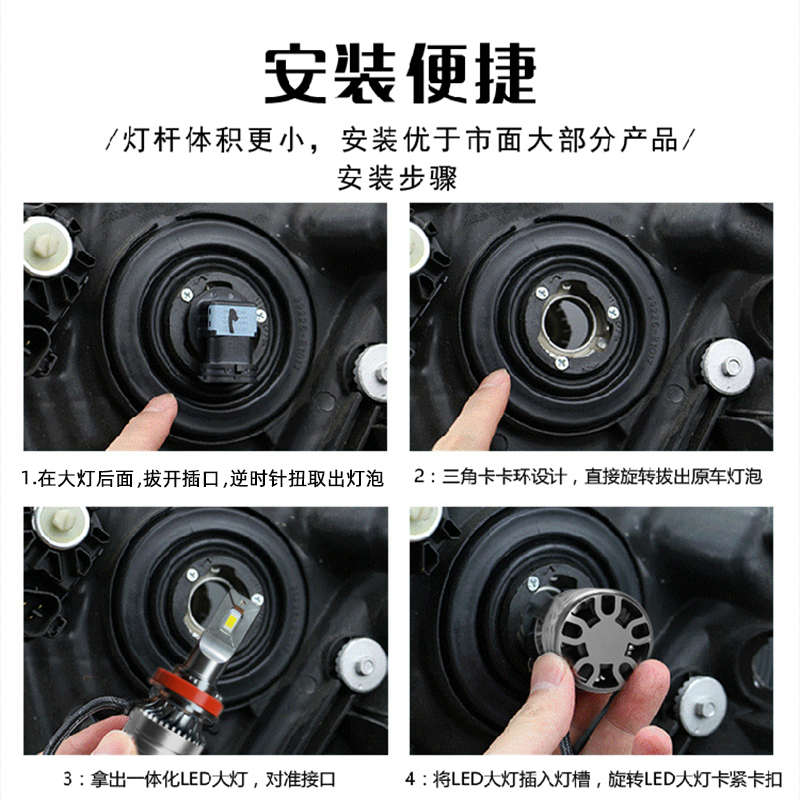 安装便捷

/灯杆体积更小，安装优于市面大部分产品/

安装步骤

1.在大灯后面,拔开插口,逆时针扭取出灯泡

2：三角卡卡环设计，直接旋转拔出原车灯泡

3：拿出一体化LED大灯，对准接口

4：将LED大灯插入灯槽，旋转LED大灯卡紧卡扣